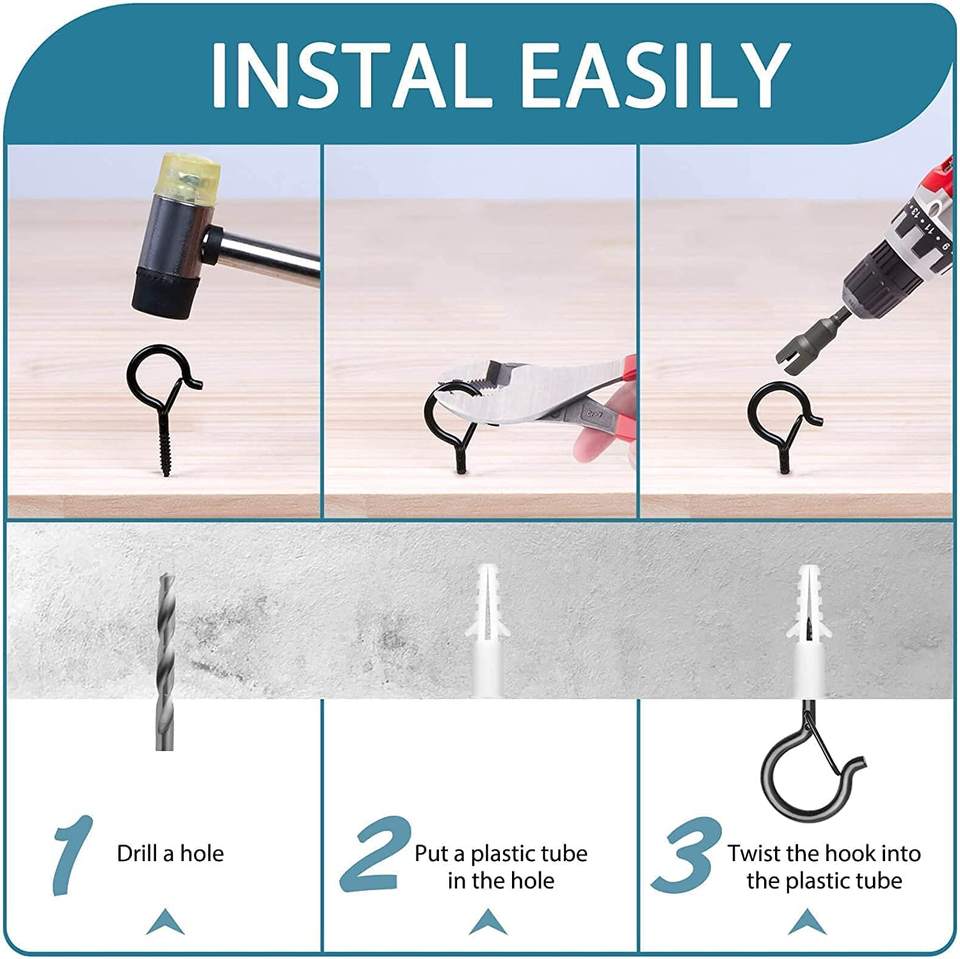 INSTAL EASILY

1 Drill a hole

2 Put a plastic tube in the hole

3 Twist the hook into the plastic tube