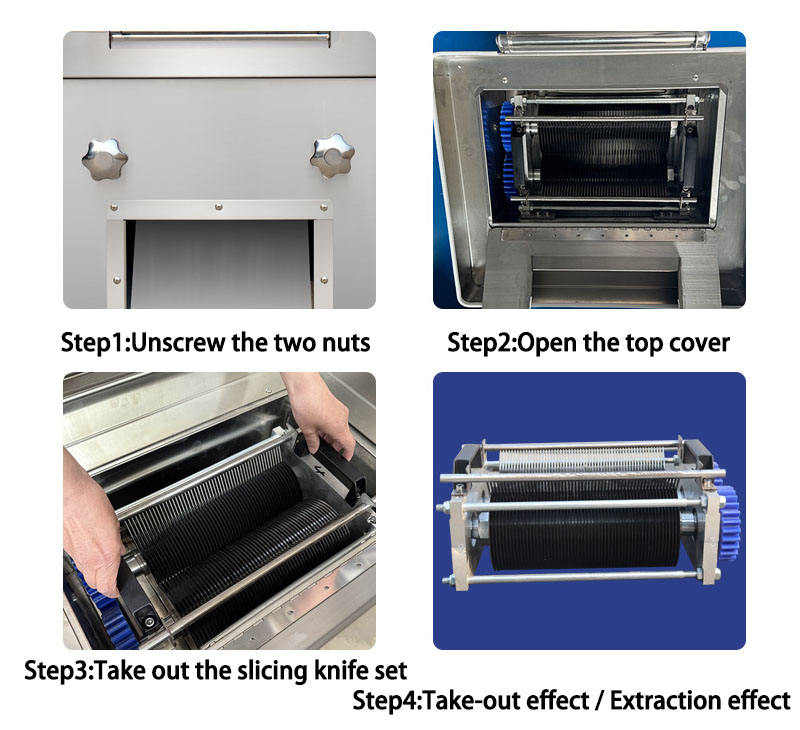 Step1:Unscrew the two nuts

Step2:Open the top cover

Step3:Take out the slicing knife set

Step4:Take-out effect / Extraction effect