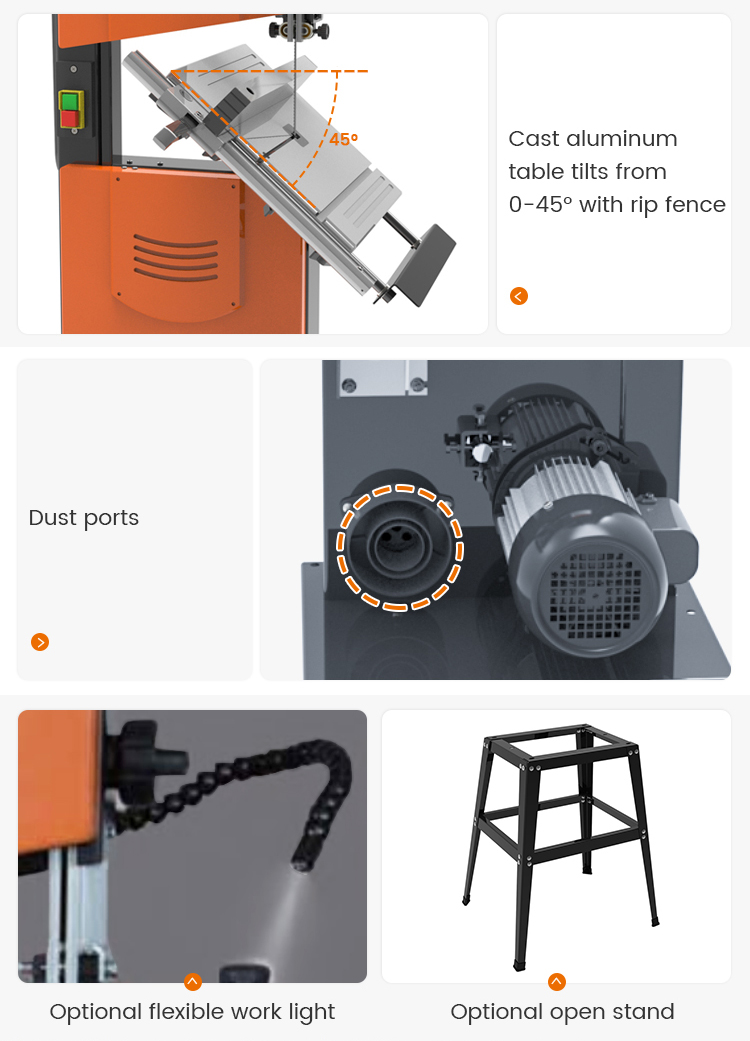 45°

Cast aluminum table tilts from 0-45° with rip fence

Dust ports

Optional flexible work light

Optional open stand