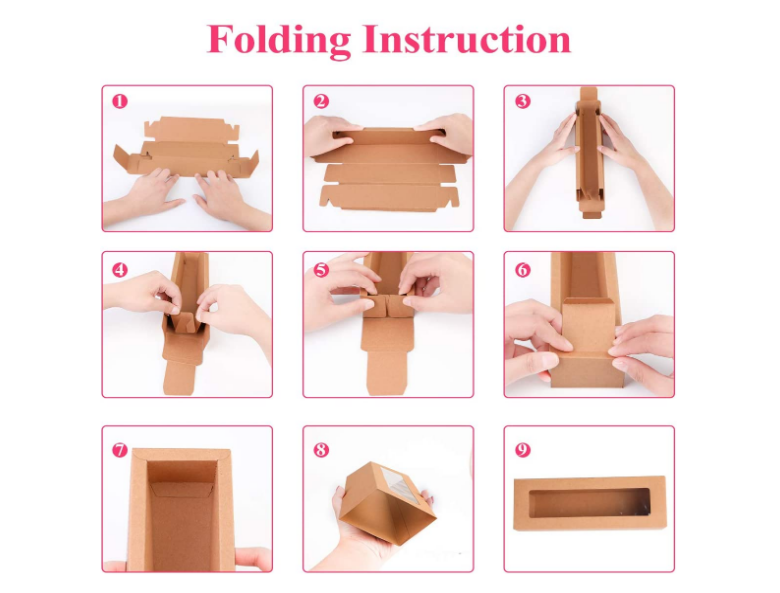 Folding Instruction

1

2

3

4

5

6

7

8

9