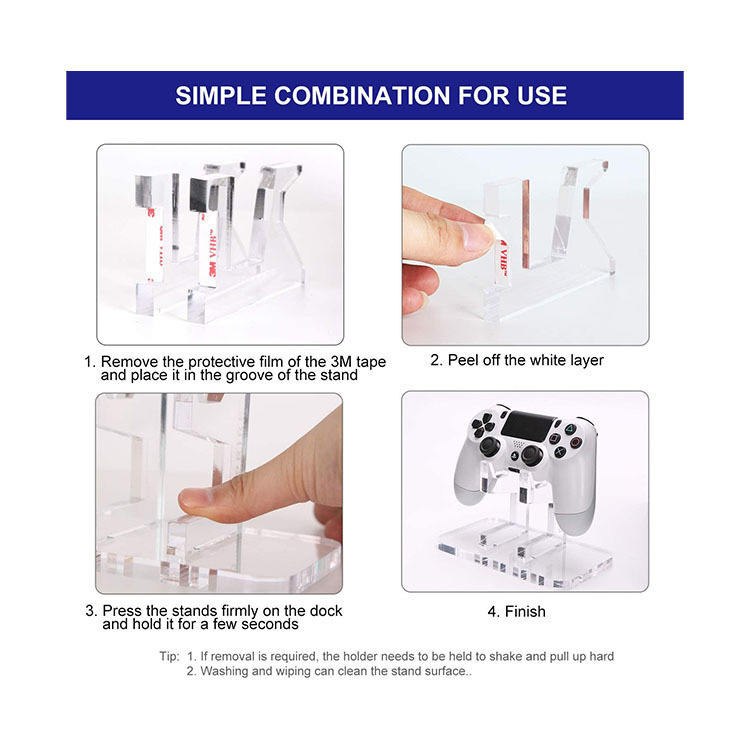 SIMPLE COMBINATION FOR USE

3M VHB

3M VHB

VHB

1. Remove the protective film of the 3M tape and place it in the groove of the stand

2. Peel off the white layer

3. Press the stands firmly on the dock and hold it for a few seconds

4. Finish

Tip: 1. If removal is required, the holder needs to be held to shake and pull up hard
2. Washing and wiping can clean the stand surface..