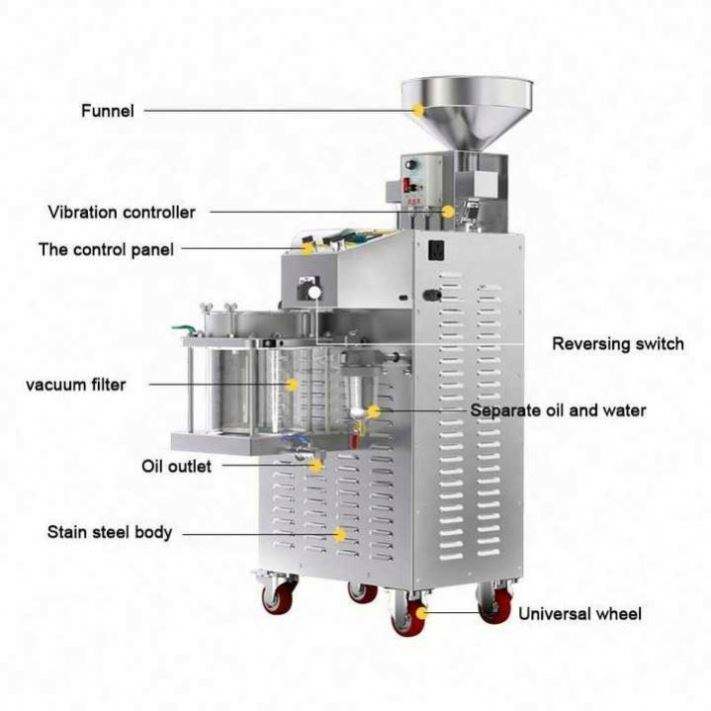 Funnel

Vibration controller

The control panel

Reversing switch

vacuum filter

Separate oil and water

Oil outlet

Stain steel body

Universal wheel