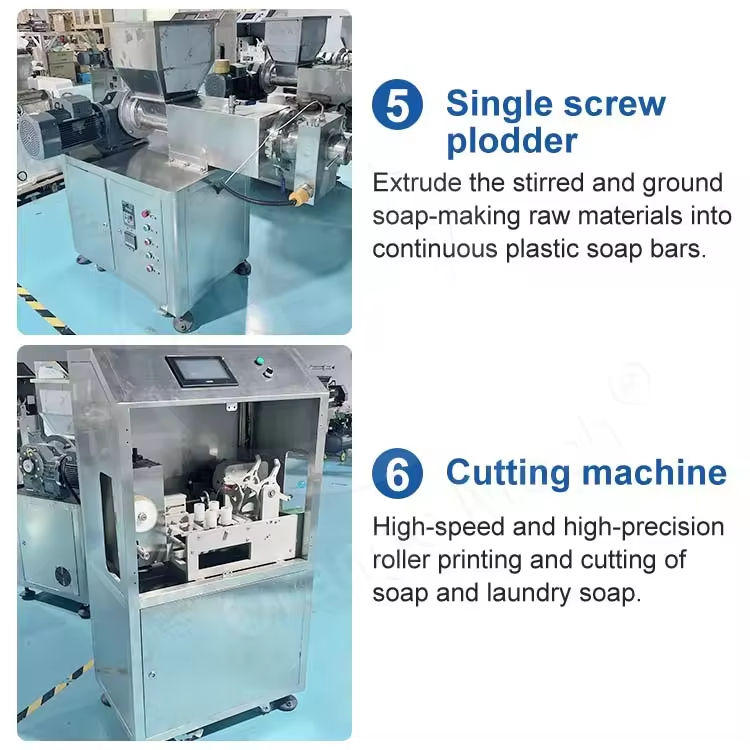 5 Single screw plodder

Extrude the stirred and ground soap-making raw materials into continuous plastic soap bars.

6 Cutting machine

High-speed and high-precision roller printing and cutting of soap and laundry soap.