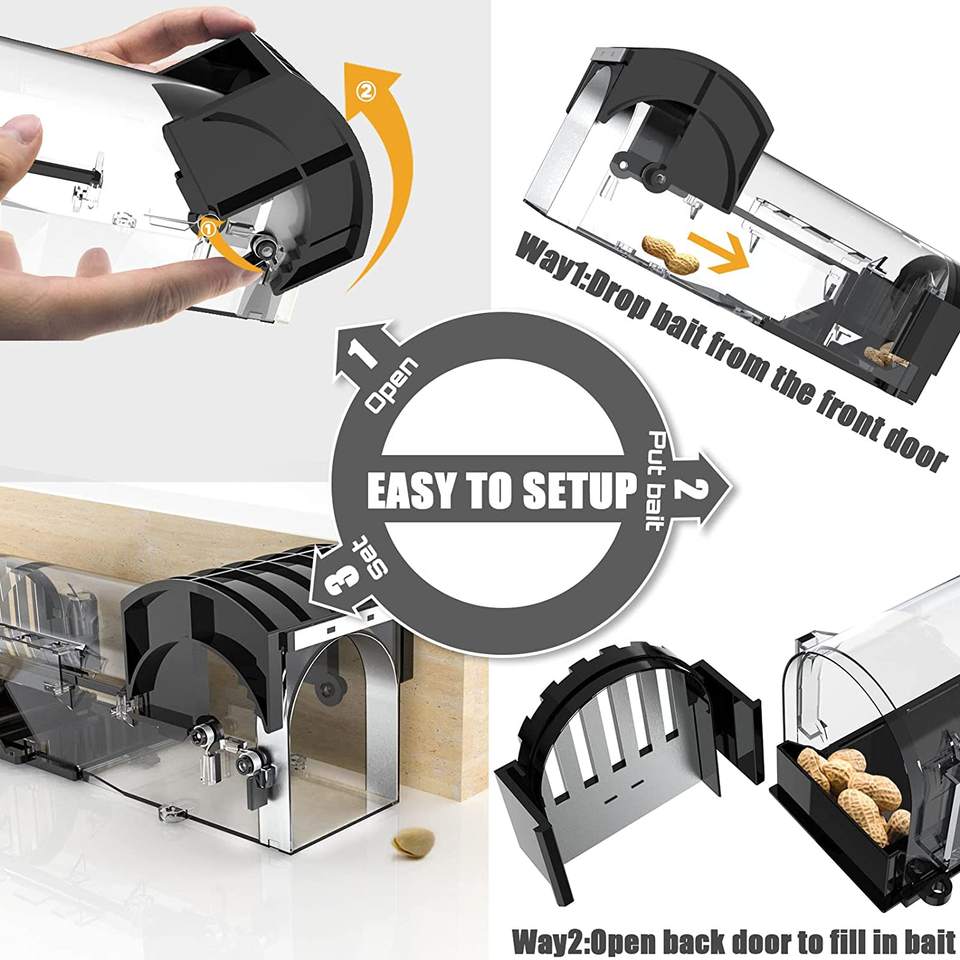 ②
①
Way1:Drop bait from the front door
1
Open
EASY TO SETUP
2
Put bait
3
Set
Way2:Open back door to fill in bait