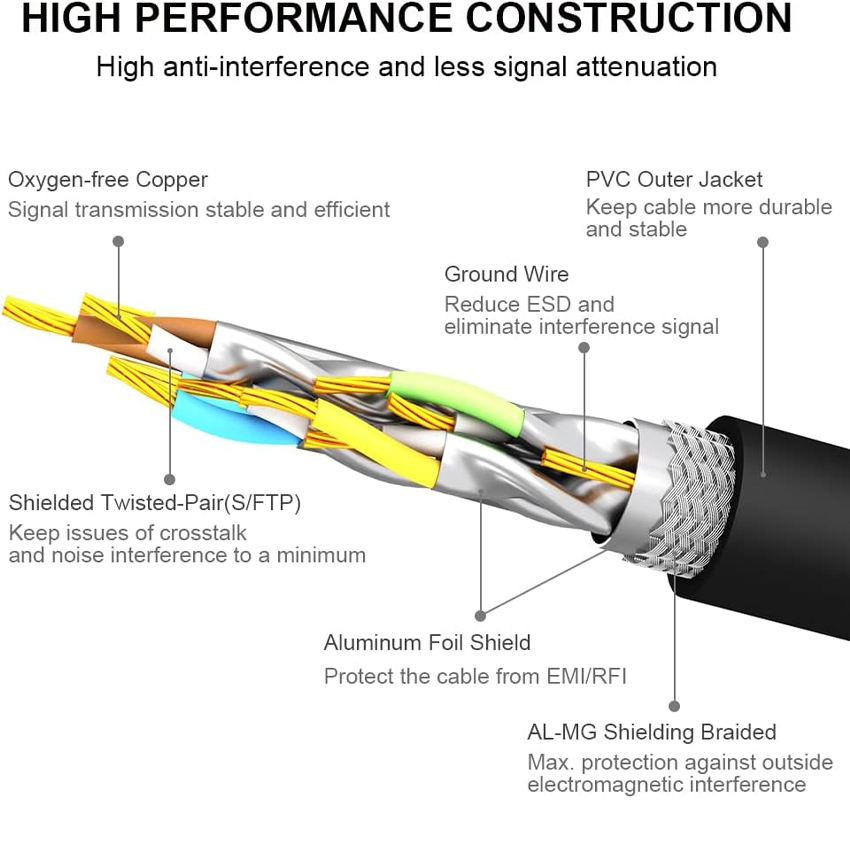 HIGH PERFORMANCE CONSTRUCTION

High anti-interference and less signal attenuation

Oxygen-free Copper
Signal transmission stable and efficient

PVC Outer Jacket
Keep cable more durable and stable

Ground Wire
Reduce ESD and eliminate interference signal

Shielded Twisted-Pair(S/FTP)
Keep issues of crosstalk and noise interference to a minimum

Aluminum Foil Shield
Protect the cable from EMI/RFI

AL-MG Shielding Braided
Max. protection against outside electromagnetic interference