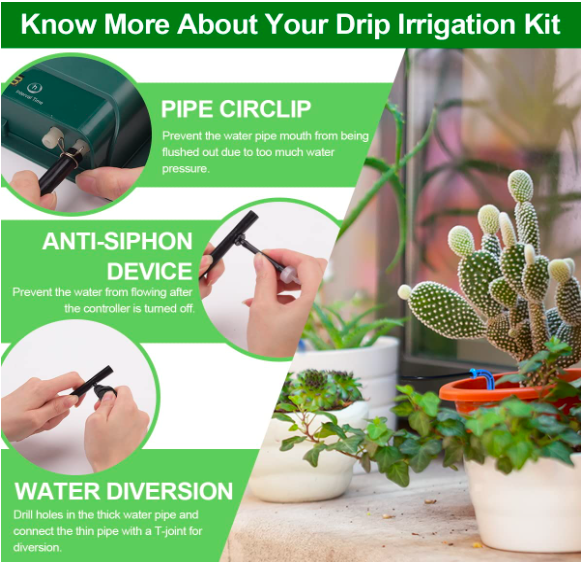 Know More About Your Drip Irrigation Kit

h
Interval Time

PIPE CIRCLIP
Prevent the water pipe mouth from being flushed out due to too much water pressure.

ANTI-SIPHON DEVICE
Prevent the water from flowing after the controller is turned off.

WATER DIVERSION
Drill holes in the thick water pipe and connect the thin pipe with a T-joint for diversion.