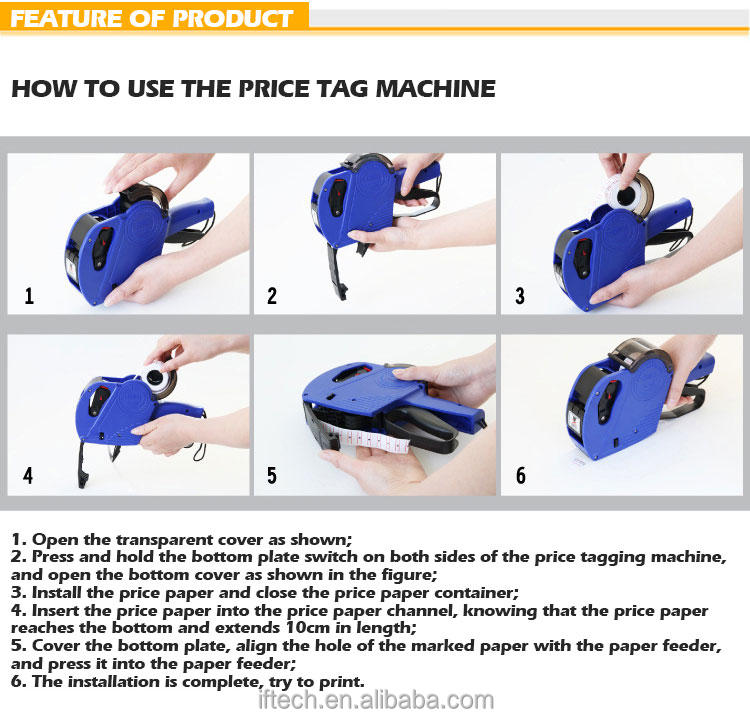 FEATURE OF PRODUCT

HOW TO USE THE PRICE TAG MACHINE

1

2

3

4

5

6

1. Open the transparent cover as shown;
2. Press and hold the bottom plate switch on both sides of the price tagging machine, and open the bottom cover as shown in the figure;
3. Install the price paper and close the price paper container;
4. Insert the price paper into the price paper channel, knowing that the price paper reaches the bottom and extends 10cm in length;
5. Cover the bottom plate, align the hole of the marked paper with the paper feeder, and press it into the paper feeder;
6. The installation is complete, try to print.

iftech.en.alibaba.com