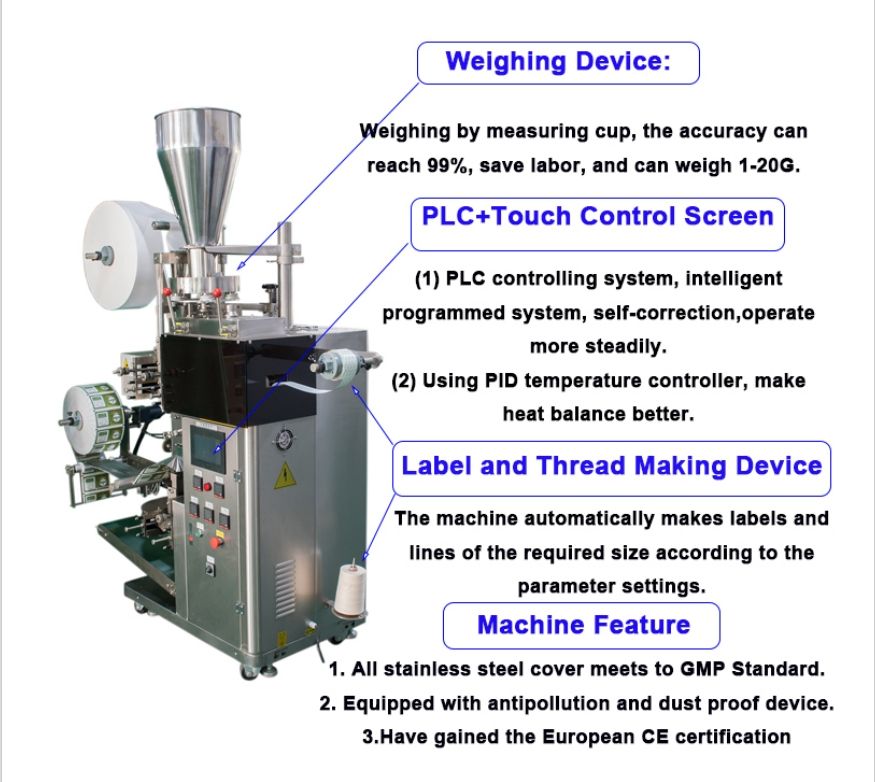 Weighing Device:

Weighing by measuring cup, the accuracy can reach 99%, save labor, and can weigh 1-20G.

PLC+Touch Control Screen

(1) PLC controlling system, intelligent programmed system, self-correction,operate more steadily.
(2) Using PID temperature controller, make heat balance better.

Label and Thread Making Device

The machine automatically makes labels and lines of the required size according to the parameter settings.

Machine Feature

1. All stainless steel cover meets to GMP Standard.
2. Equipped with antipollution and dust proof device.
3.Have gained the European CE certification