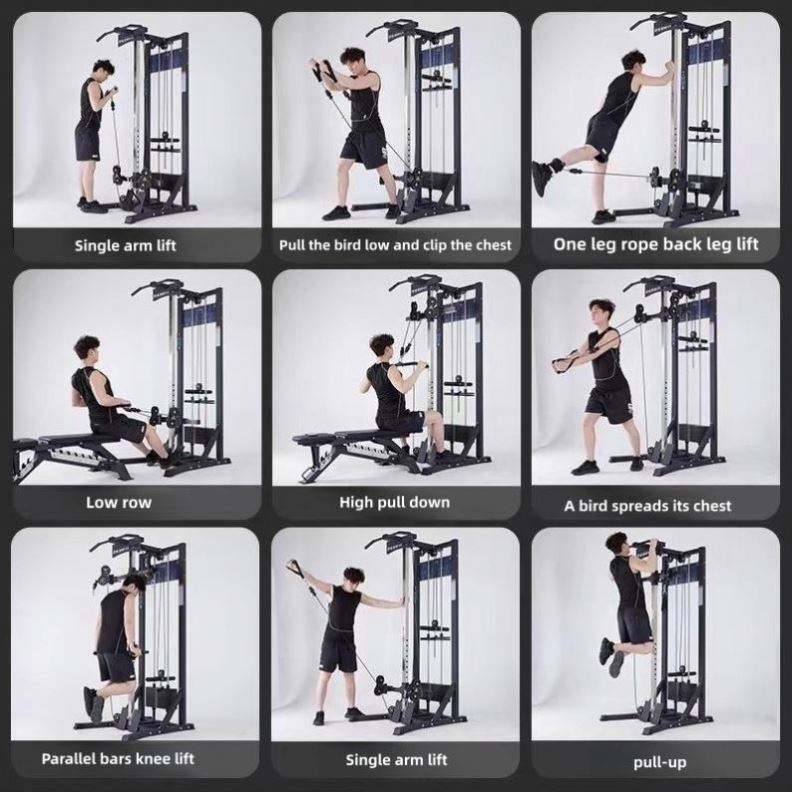 Single arm lift

Pull the bird low and clip the chest

One leg rope back leg lift

Low row

High pull down

A bird spreads its chest

Parallel bars knee lift

Single arm lift

pull-up