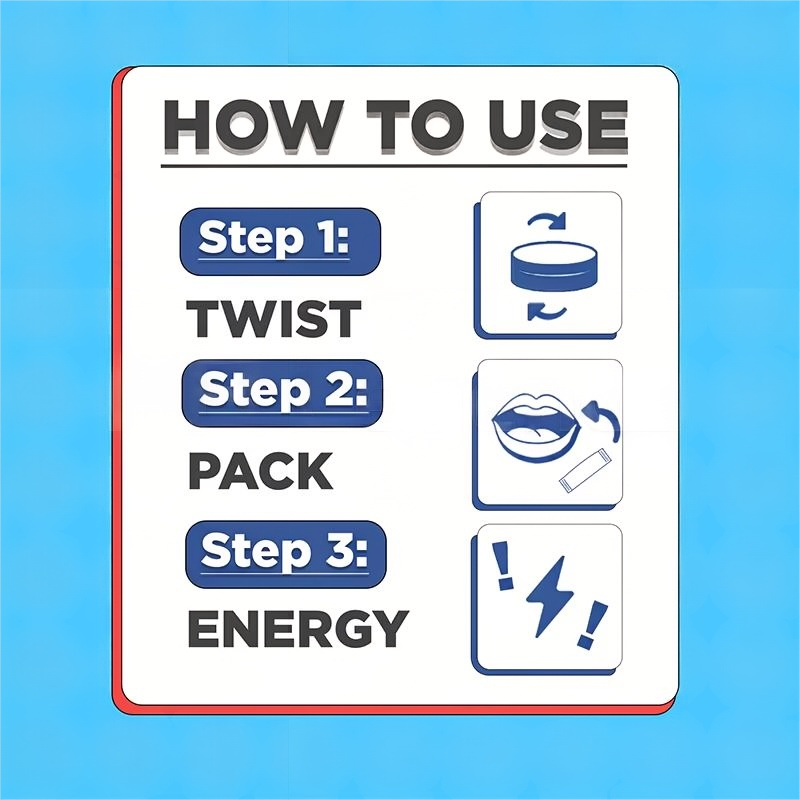 HOW TO USE

Step 1:
TWIST

Step 2:
PACK

Step 3:
ENERGY

! !