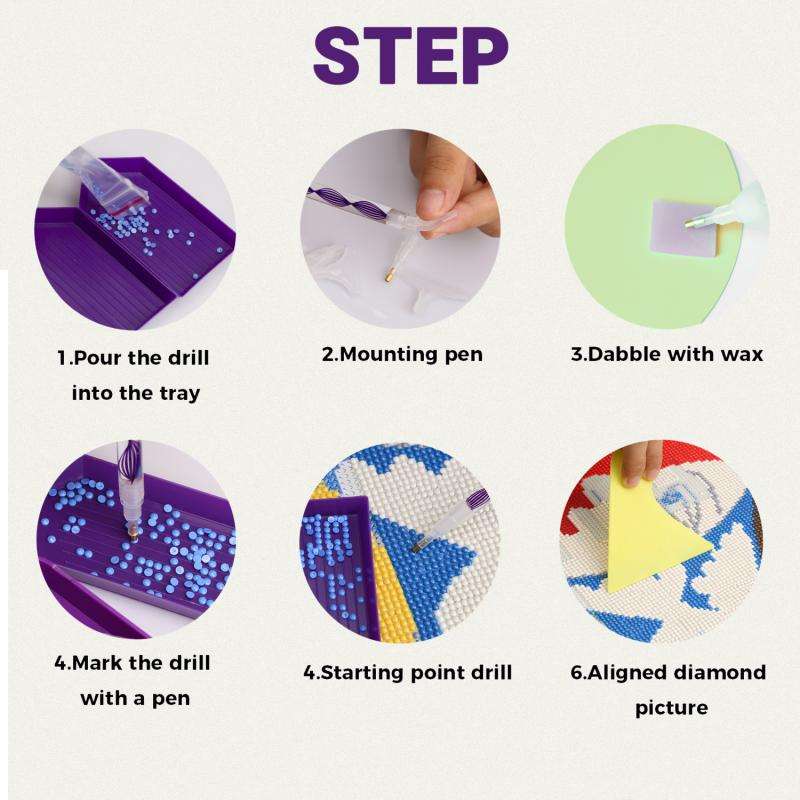 STEP

1.Pour the drill into the tray

2.Mounting pen

3.Dabble with wax

4.Mark the drill with a pen

4.Starting point drill

6.Aligned diamond picture