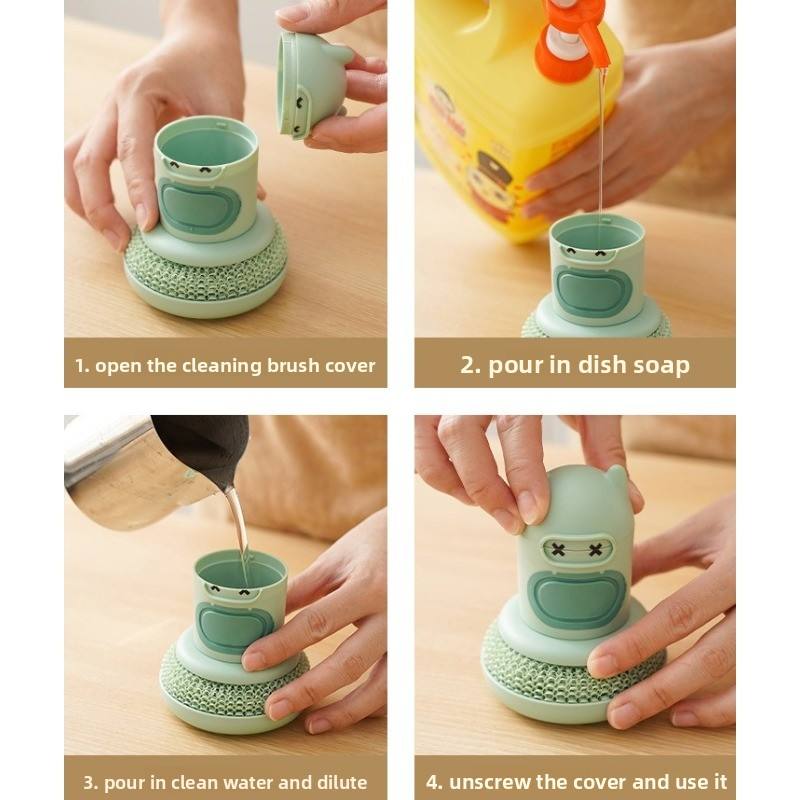 1. open the cleaning brush cover

2. pour in dish soap

3. pour in clean water and dilute

4. unscrew the cover and use it