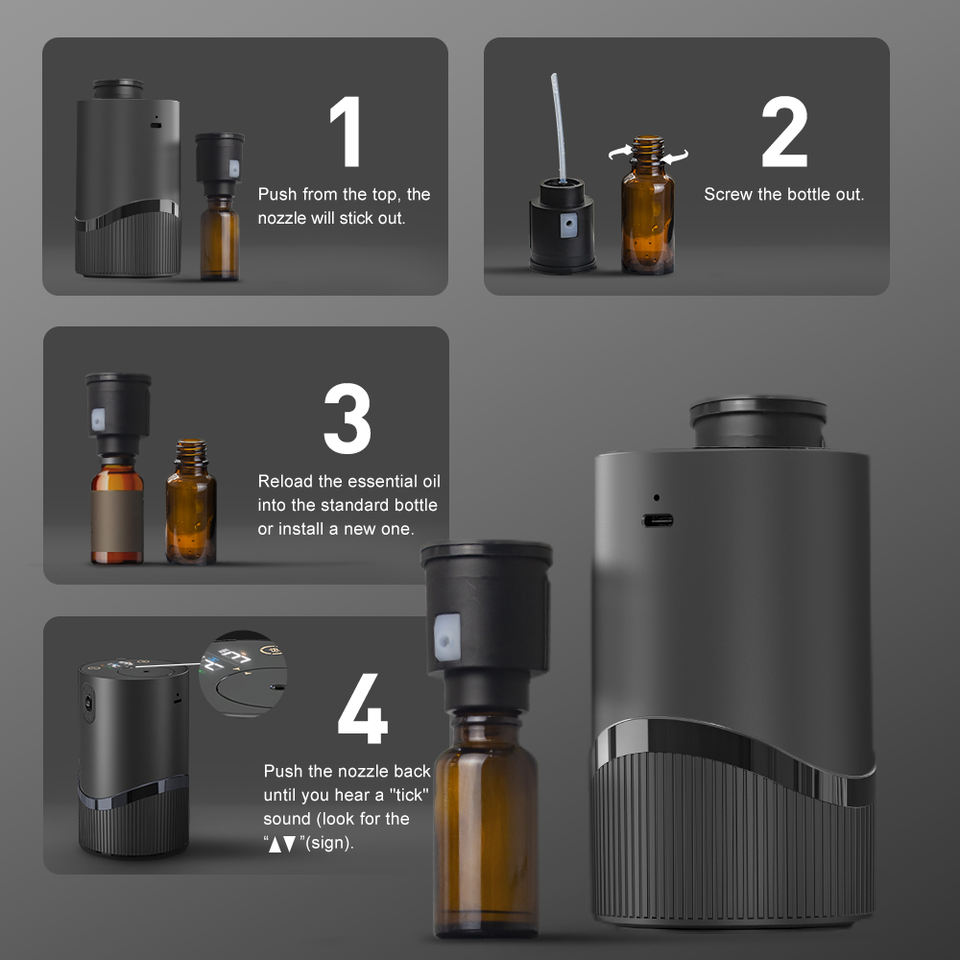 1

Push from the top, the nozzle will stick out.

2

Screw the bottle out.

3

Reload the essential oil into the standard bottle or install a new one.

4

Push the nozzle back until you hear a "tick" sound (look for the "▲▼"(sign).