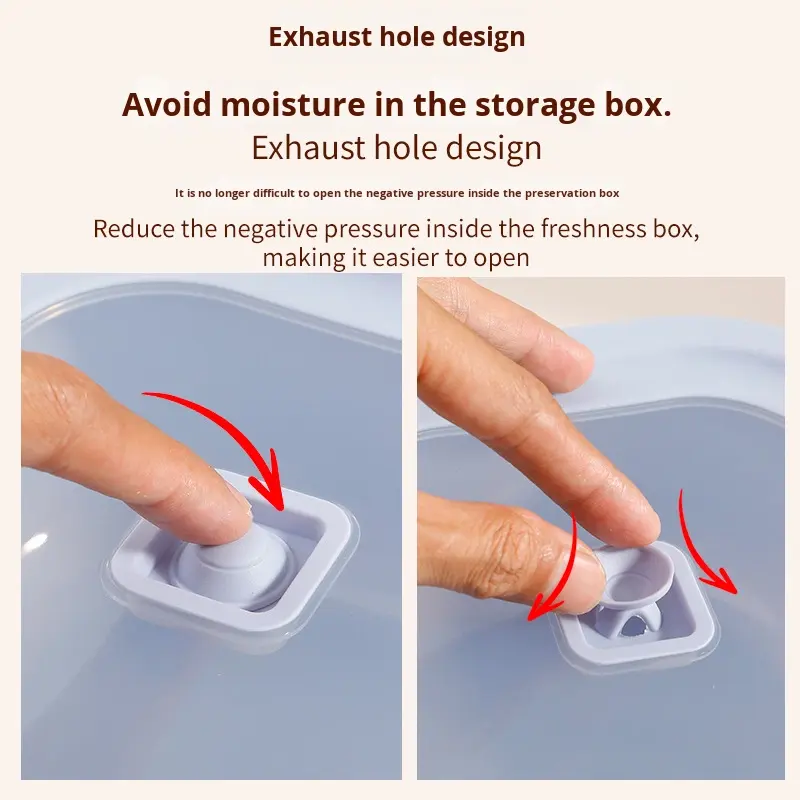 Exhaust hole design

Avoid moisture in the storage box.
Exhaust hole design

It is no longer difficult to open the negative pressure inside the preservation box

Reduce the negative pressure inside the freshness box, making it easier to open