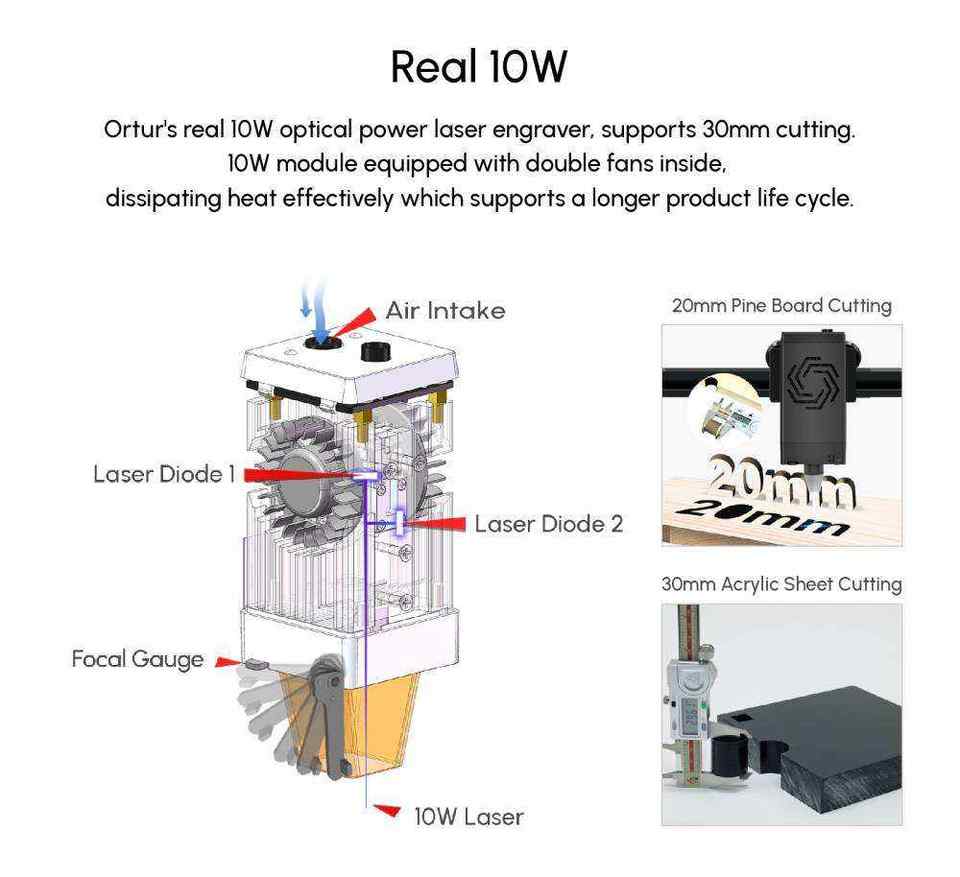 Real 10W

Ortur's real 10W optical power laser engraver, supports 30mm cutting. 10W module equipped with double fans inside, dissipating heat effectively which supports a longer product life cycle.

Air Intake

Laser Diode 1

Laser Diode 2

Focal Gauge

10W Laser

20mm Pine Board Cutting

20mm

20mm

30mm Acrylic Sheet Cutting