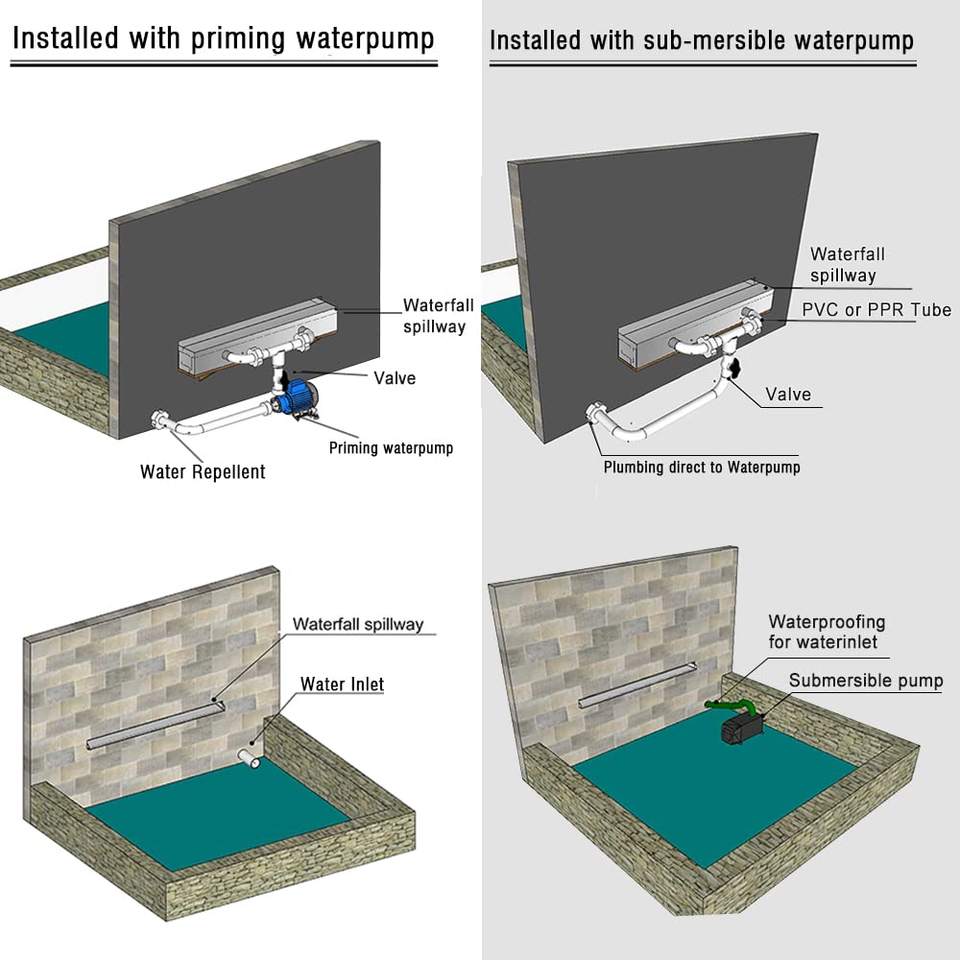 Installed with priming waterpump

Waterfall spillway

Valve

Priming waterpump

Water Repellent

Waterfall spillway

Water Inlet

Installed with sub-mersible waterpump

Waterfall spillway

PVC or PPR Tube

Valve

Plumbing direct to Waterpump

Waterproofing for waterinlet

Submersible pump