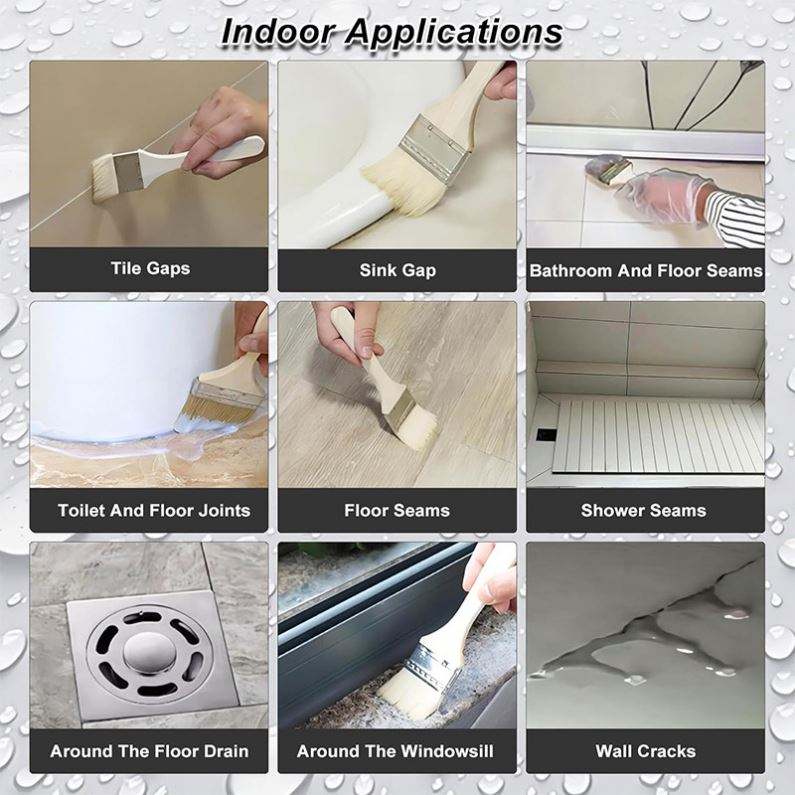 Indoor Applications

Tile Gaps

Sink Gap

Bathroom And Floor Seams

Toilet And Floor Joints

Floor Seams

Shower Seams

Around The Floor Drain

Around The Windowsill

Wall Cracks