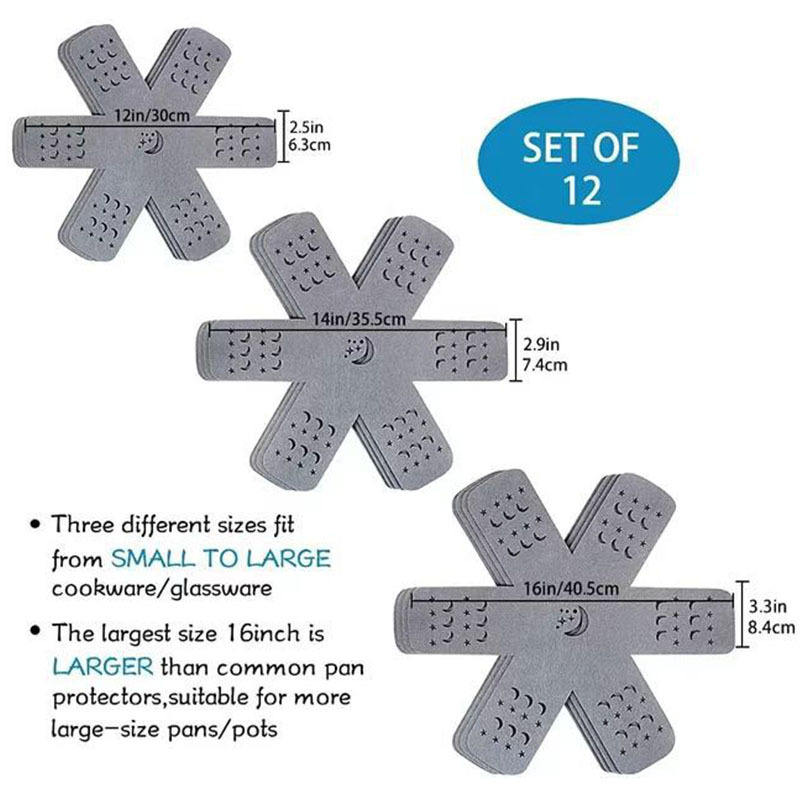 12in/30cm

2.5in
6.3cm

SET OF
12

14in/35.5cm

2.9in
7.4cm

16in/40.5cm

3.3in
8.4cm

• Three different sizes fit from SMALL TO LARGE cookware/glassware

• The largest size 16inch is LARGER than common pan protectors,suitable for more large-size pans/pots