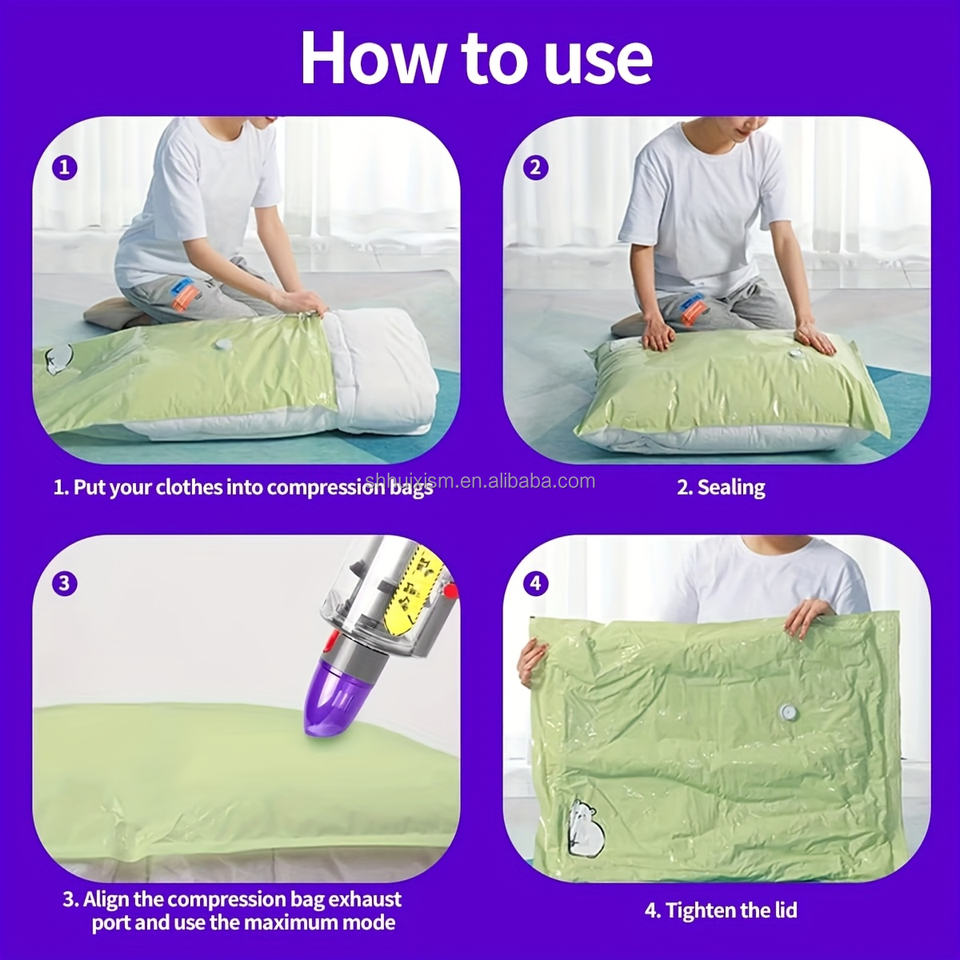 How to use

1

2

1. Put your clothes into compression bags

shhuixism.en.alibaba.com

2. Sealing

3

4

3. Align the compression bag exhaust port and use the maximum mode

4. Tighten the lid