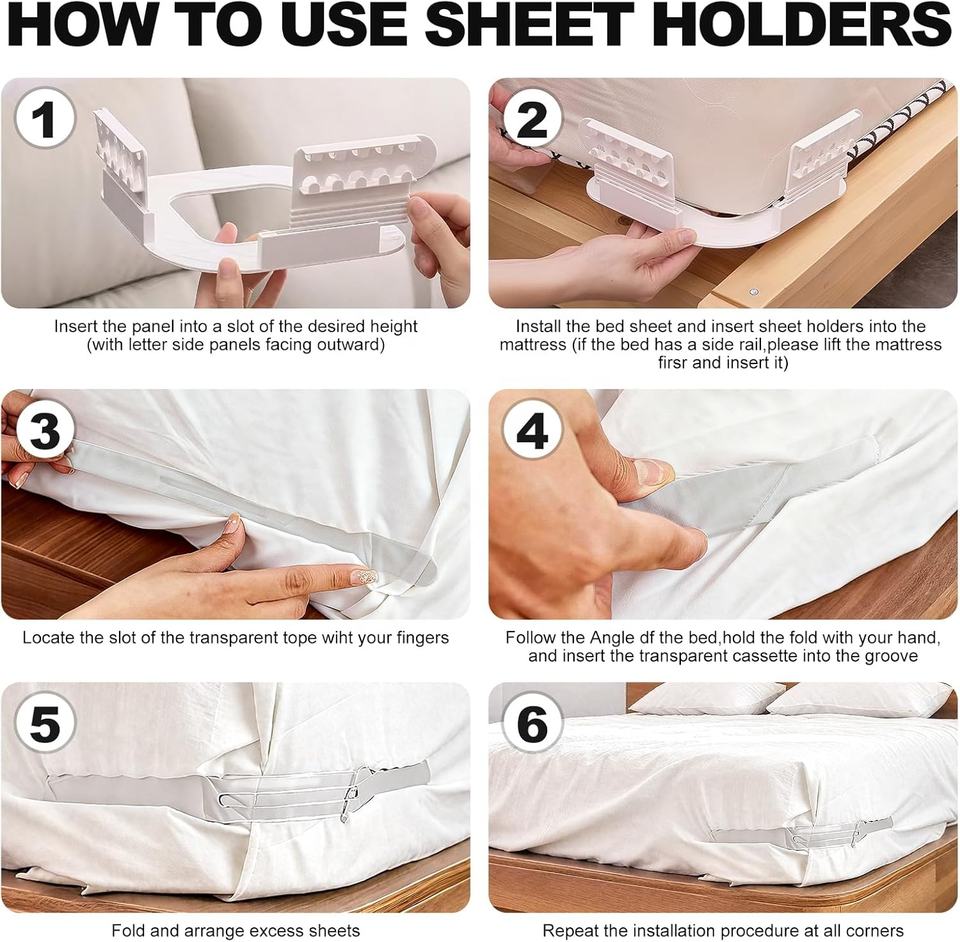 HOW TO USE SHEET HOLDERS

1

Insert the panel into a slot of the desired height (with letter side panels facing outward)

2

Install the bed sheet and insert sheet holders into the mattress (if the bed has a side rail,please lift the mattress firsr and insert it)

3

Locate the slot of the transparent tope wiht your fingers

4

Follow the Angle df the bed,hold the fold with your hand, and insert the transparent cassette into the groove

5

Fold and arrange excess sheets

6

Repeat the installation procedure at all corners