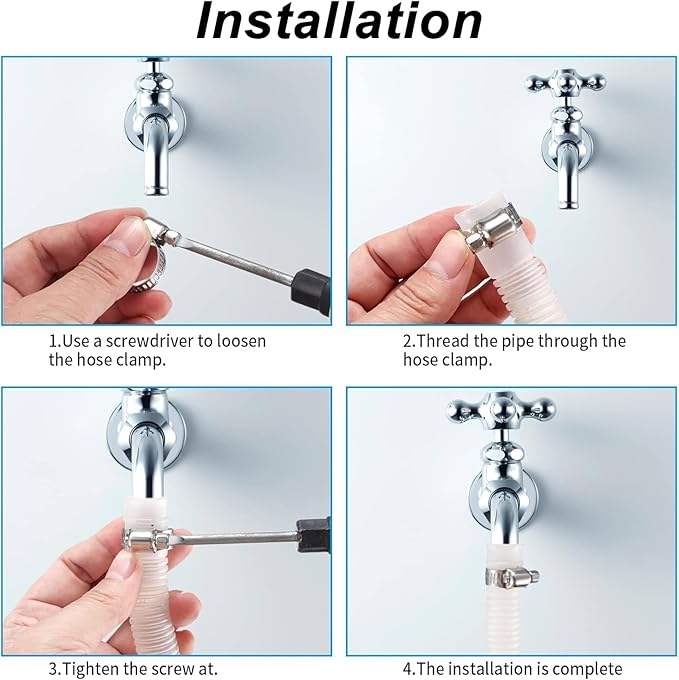 Installation

1.Use a screwdriver to loosen the hose clamp.

2.Thread the pipe through the hose clamp.

3.Tighten the screw at.

4.The installation is complete