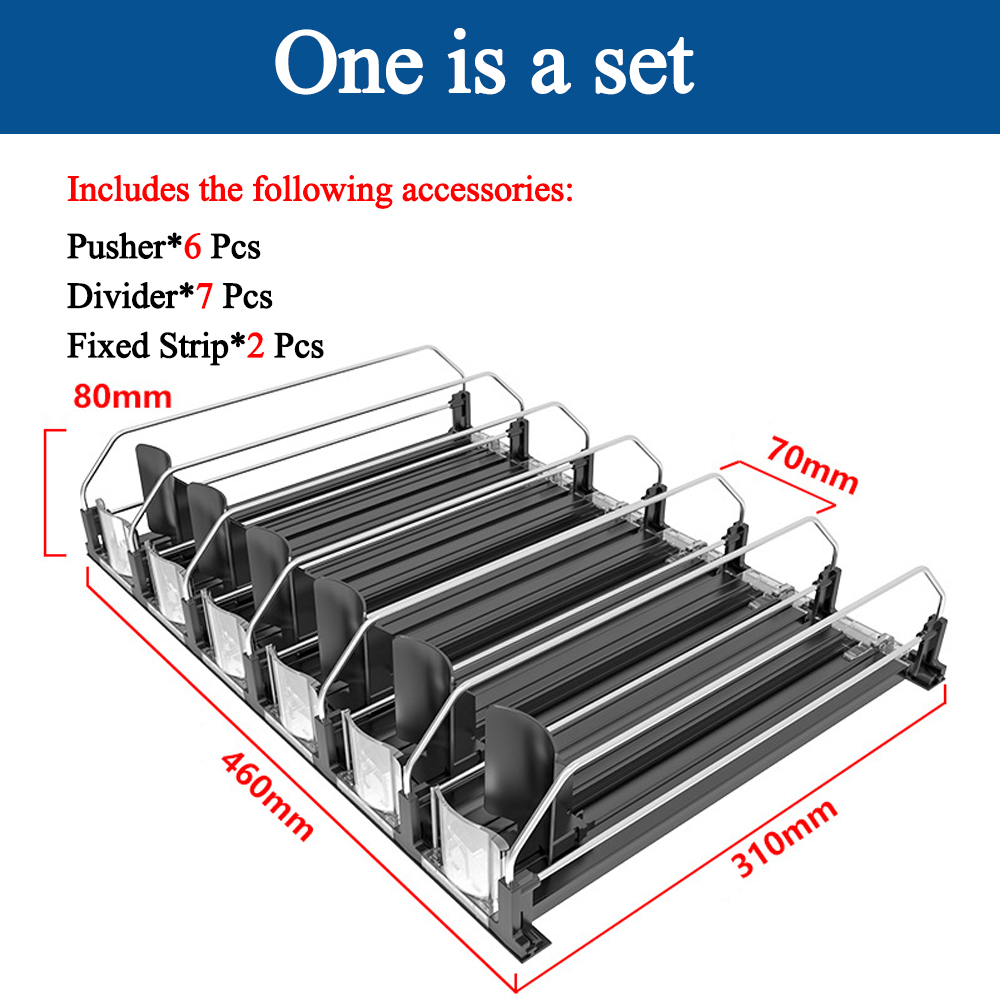 One is a set

Includes the following accessories:

Pusher*6 Pcs
Divider*7 Pcs
Fixed Strip*2 Pcs

80mm

70mm

460mm

310mm