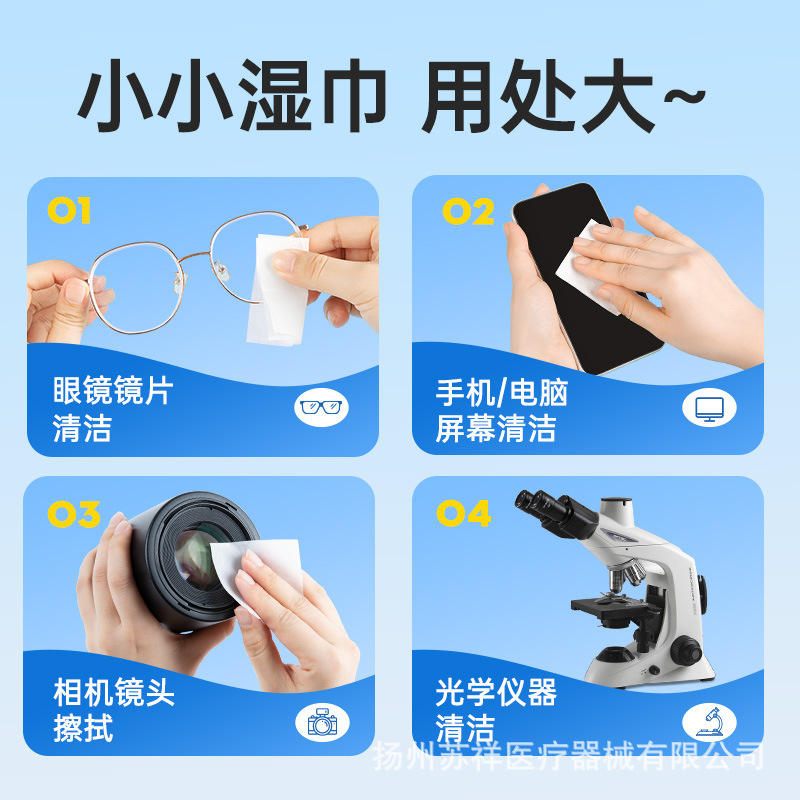 小小湿巾 用处大~

01

眼镜镜片
清洁

02

手机/电脑
屏幕清洁

03

相机镜头
擦拭

04

光学仪器
清洁

扬州苏祥医疗器械有限公司