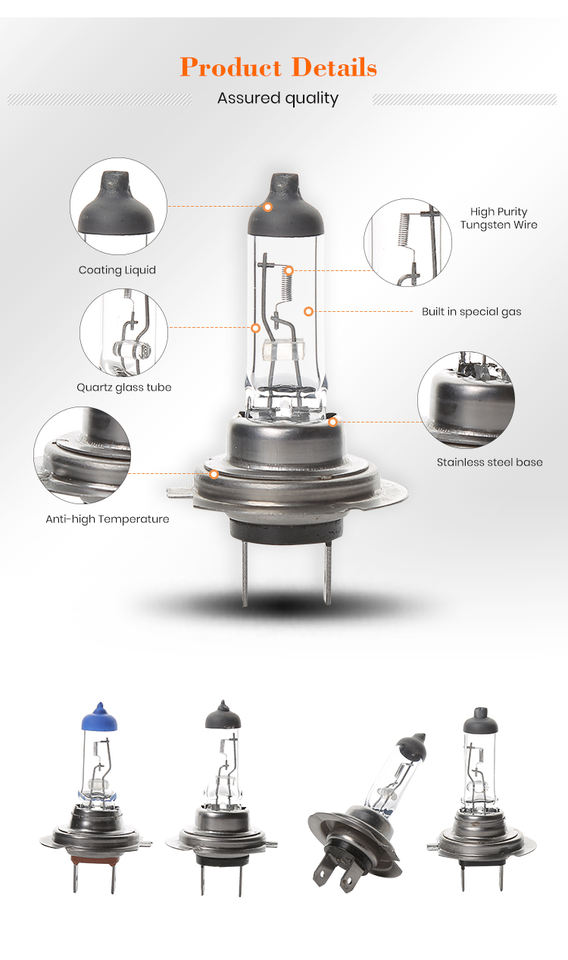 Product Details

Assured quality

Coating Liquid

High Purity Tungsten Wire

Built in special gas

Quartz glass tube

Stainless steel base

Anti-high Temperature