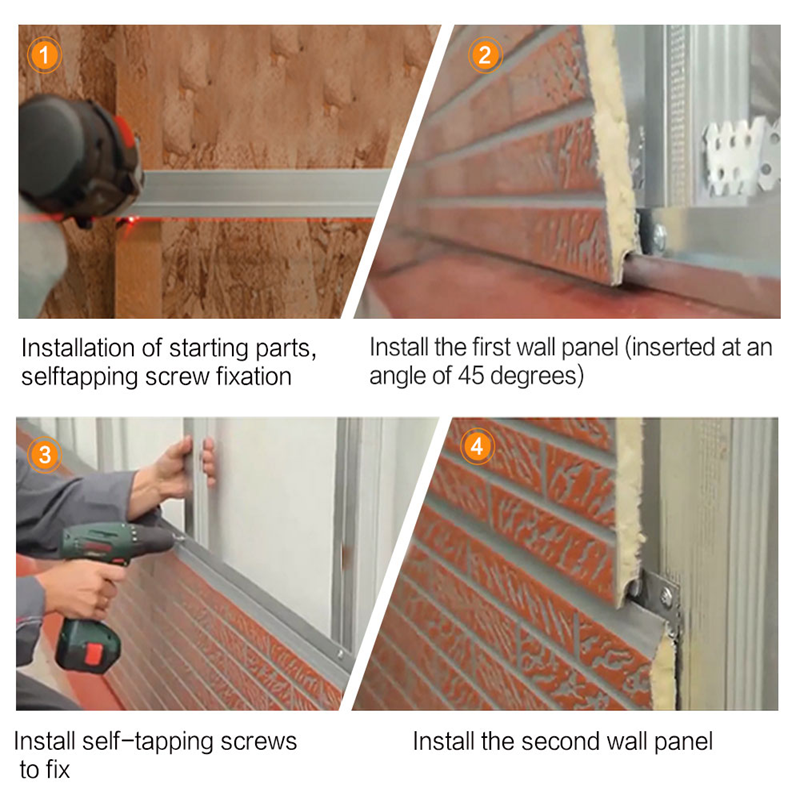 1

Installation of starting parts, selftapping screw fixation

2

Install the first wall panel (inserted at an angle of 45 degrees)

3

Install self-tapping screws to fix

4

Install the second wall panel