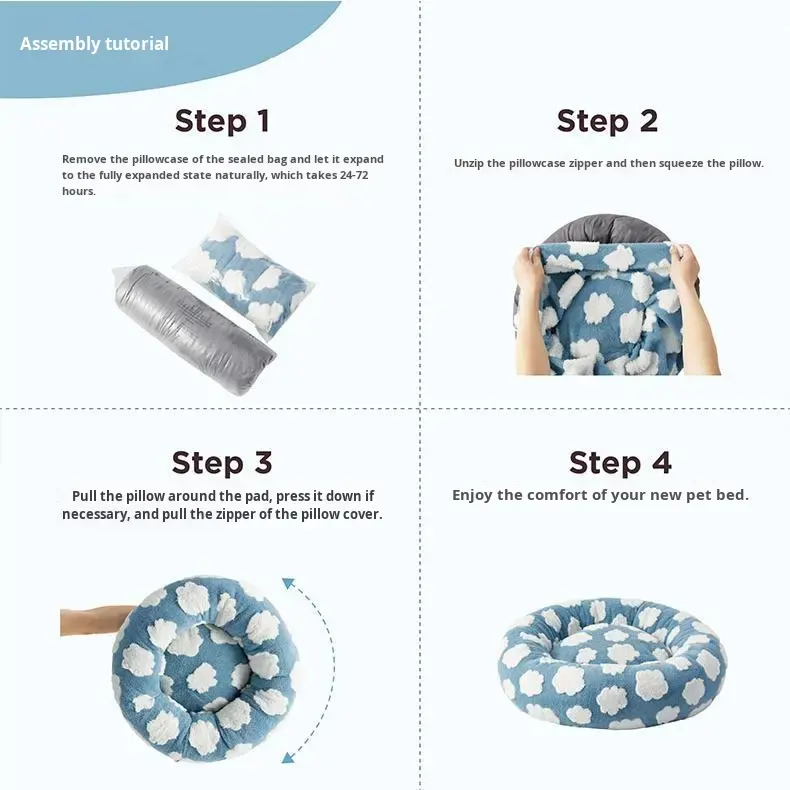 Assembly tutorial

Step 1

Remove the pillowcase of the sealed bag and let it expand to the fully expanded state naturally, which takes 24-72 hours.

Step 2

Unzip the pillowcase zipper and then squeeze the pillow.

Step 3

Pull the pillow around the pad, press it down if necessary, and pull the zipper of the pillow cover.

Step 4

Enjoy the comfort of your new pet bed.