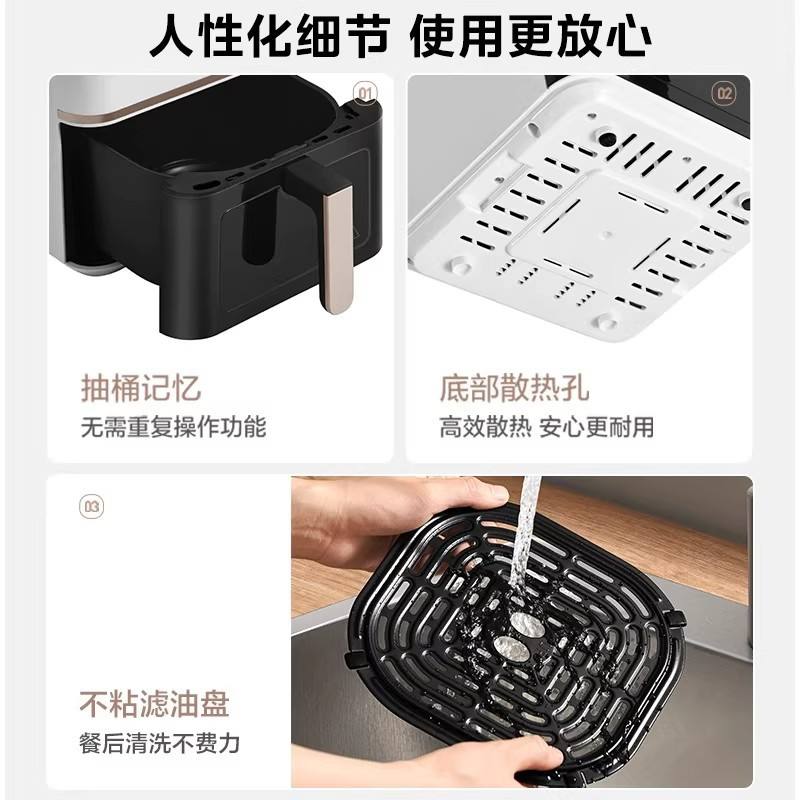 人性化细节 使用更放心

01

抽桶记忆
无需重复操作功能

02

底部散热孔
高效散热 安心更耐用

03

不粘滤油盘
餐后清洗不费力