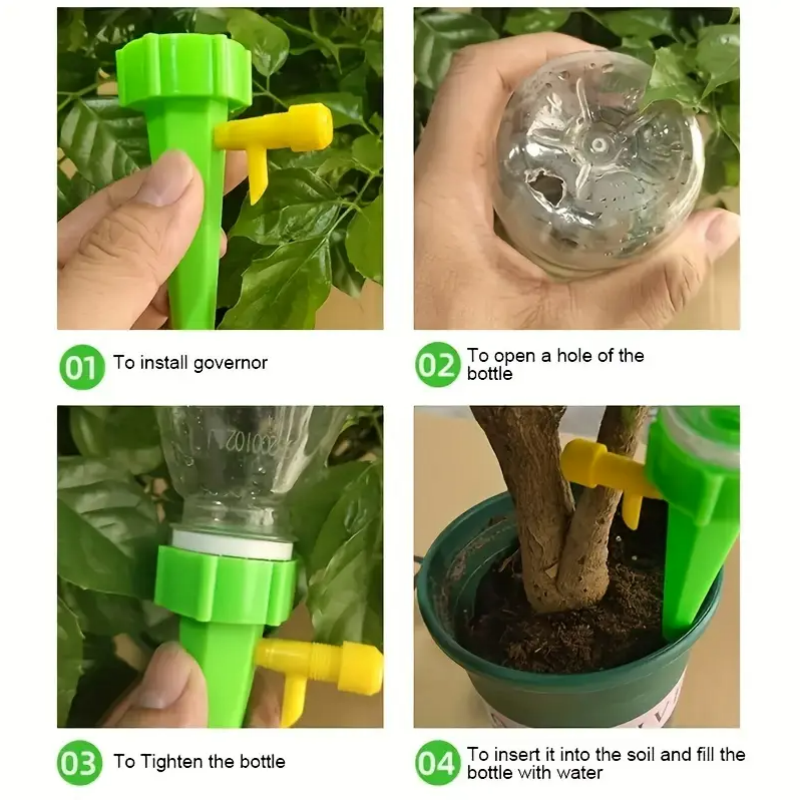 01 To install governor

02 To open a hole of the bottle

03 To Tighten the bottle

04 To insert it into the soil and fill the bottle with water