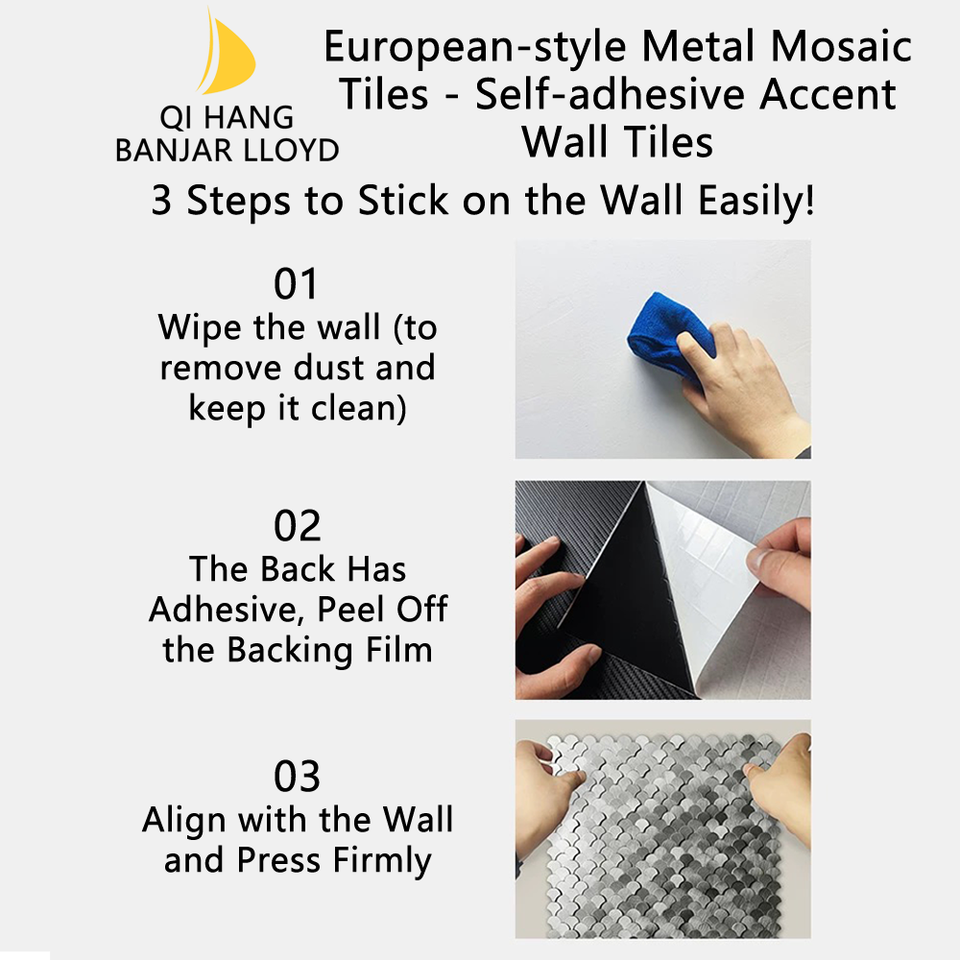 QI HANG
BANJAR LLOYD

European-style Metal Mosaic Tiles - Self-adhesive Accent Wall Tiles

3 Steps to Stick on the Wall Easily!

01
Wipe the wall (to remove dust and keep it clean)

02
The Back Has Adhesive, Peel Off the Backing Film

03
Align with the Wall and Press Firmly