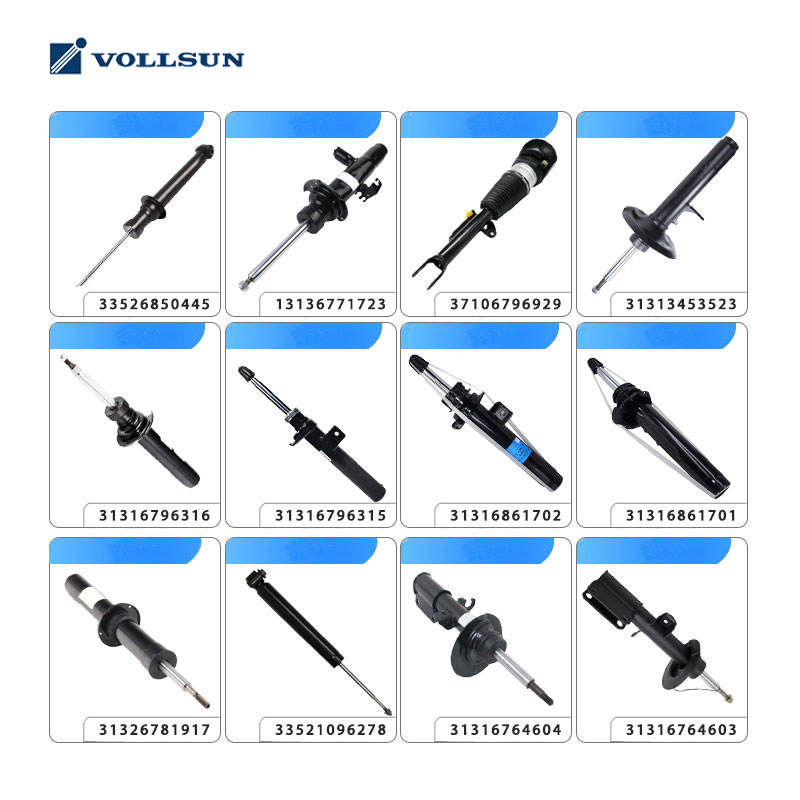 VOLLSUN

33526850445
13136771723
37106796929
31313453523

31316796316
31316796315
31316861702
31316861701

31326781917
33521096278
31316764604
31316764603