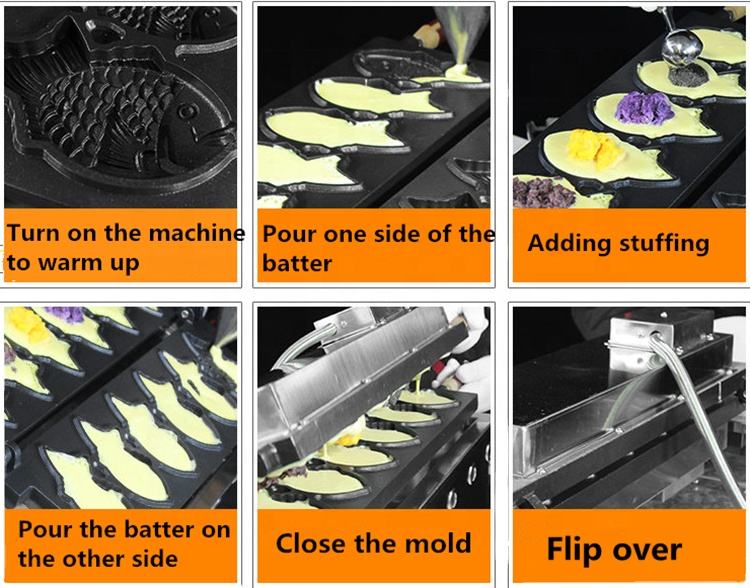 Turn on the machine to warm up

Pour one side of the batter

Adding stuffing

Pour the batter on the other side

Close the mold

Flip over