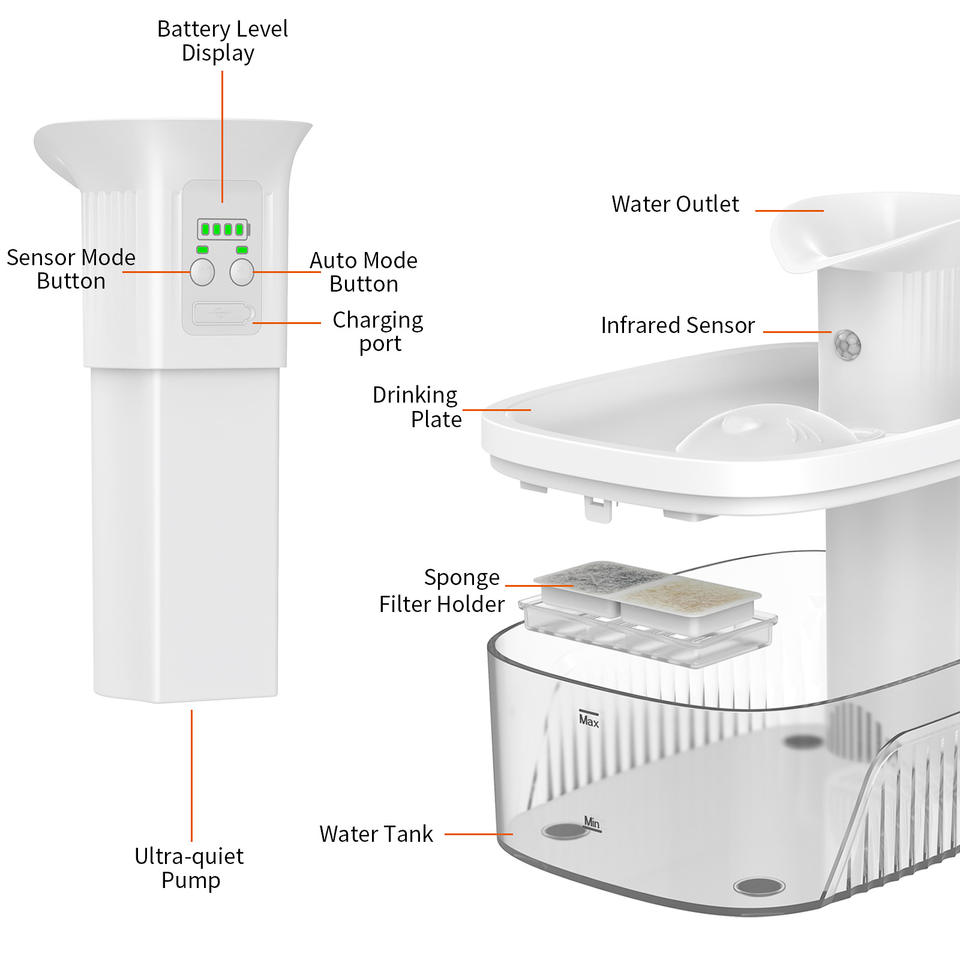 Battery Level Display

Sensor Mode Button

Auto Mode Button

Charging port

Ultra-quiet Pump

Water Outlet

Infrared Sensor

Drinking Plate

Sponge Filter Holder

Max

Min

Water Tank