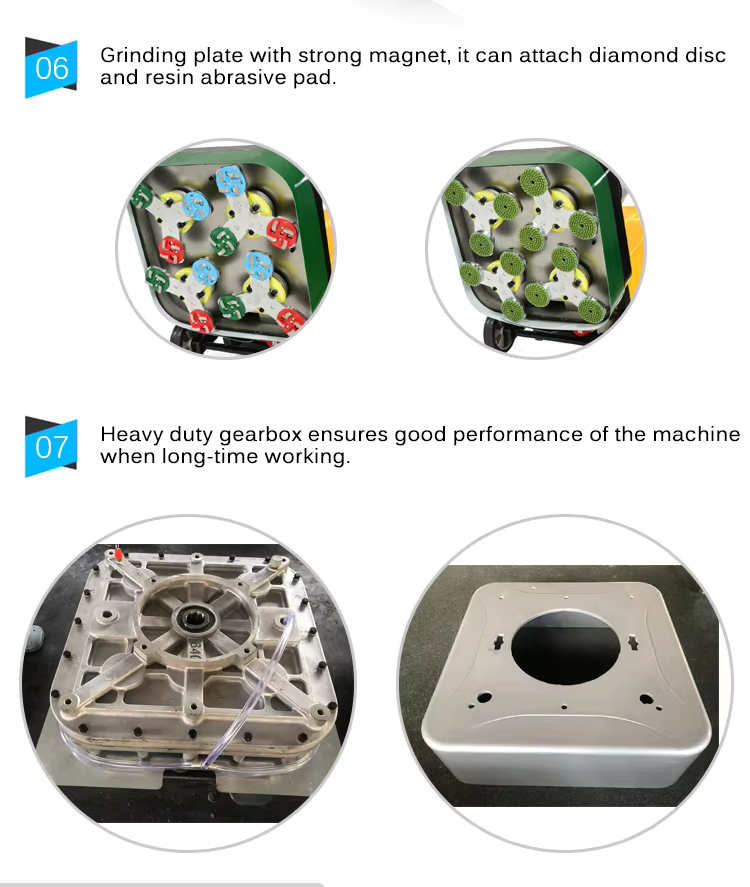 06

Grinding plate with strong magnet, it can attach diamond disc and resin abrasive pad.

07

Heavy duty gearbox ensures good performance of the machine when long-time working.