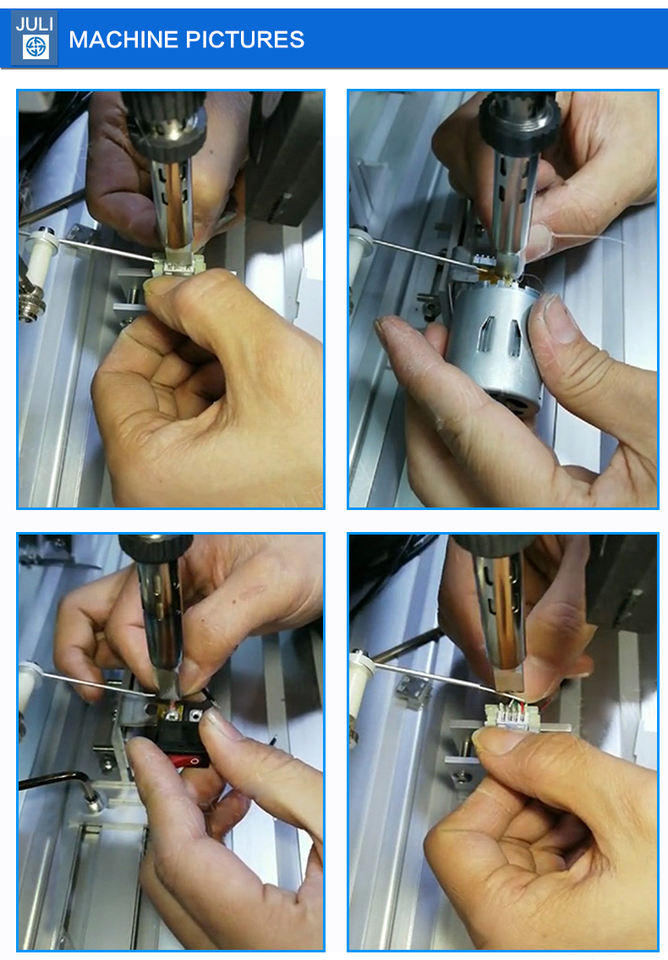 JULI

MACHINE PICTURES