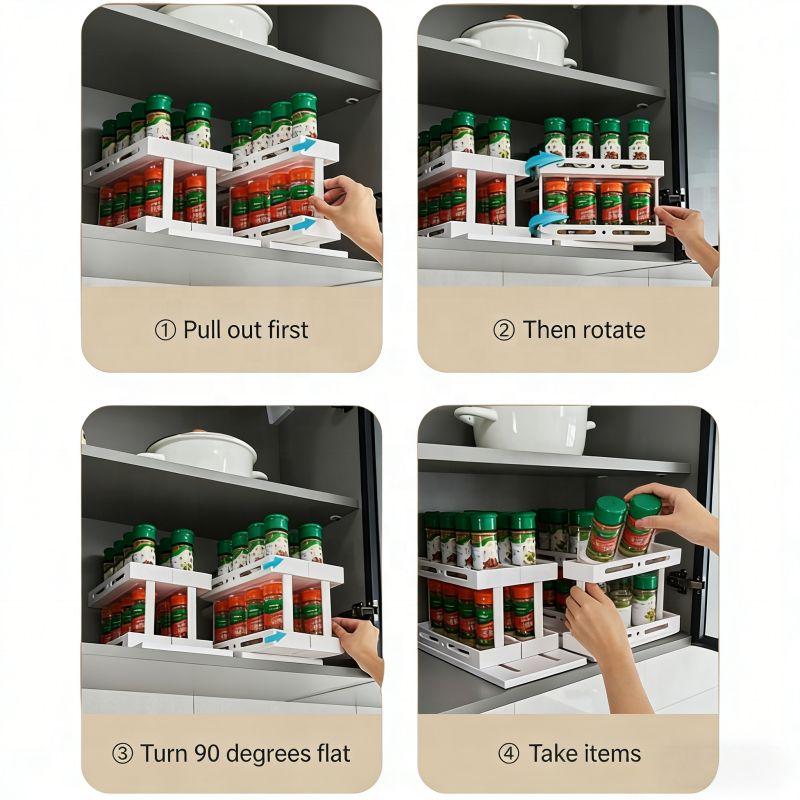 ① Pull out first

② Then rotate

③ Turn 90 degrees flat

④ Take items