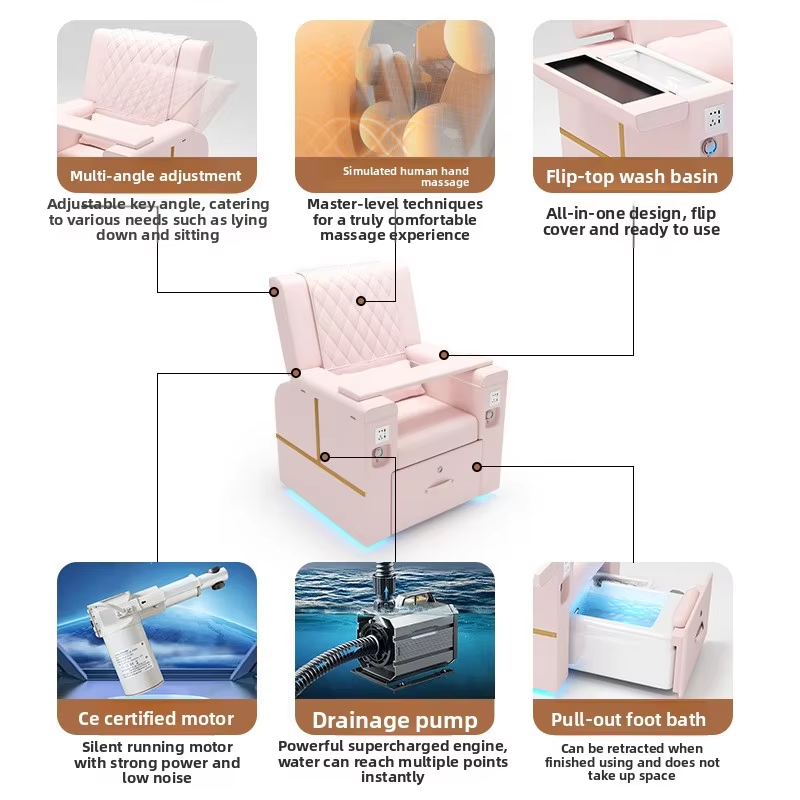 Multi-angle adjustment

Adjustable key angle, catering to various needs such as lying down and sitting

Simulated human hand massage

Master-level techniques for a truly comfortable massage experience

Flip-top wash basin

All-in-one design, flip cover and ready to use

Ce certified motor

Silent running motor with strong power and low noise

Drainage pump

Powerful supercharged engine, water can reach multiple points instantly

Pull-out foot bath

Can be retracted when finished using and does not take up space