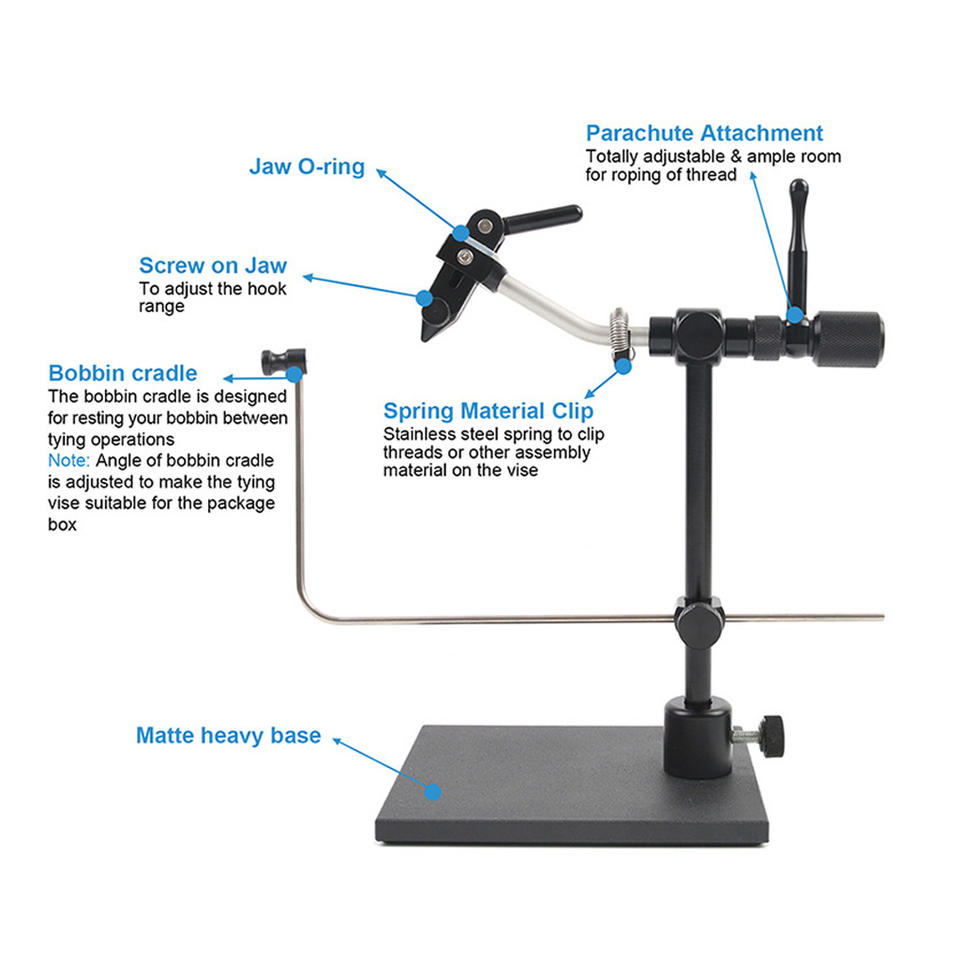 Parachute Attachment
Totally adjustable & ample room for roping of thread

Jaw O-ring

Screw on Jaw
To adjust the hook range

Bobbin cradle
The bobbin cradle is designed for resting your bobbin between tying operations
Note: Angle of bobbin cradle is adjusted to make the tying vise suitable for the package box

Spring Material Clip
Stainless steel spring to clip threads or other assembly material on the vise

Matte heavy base