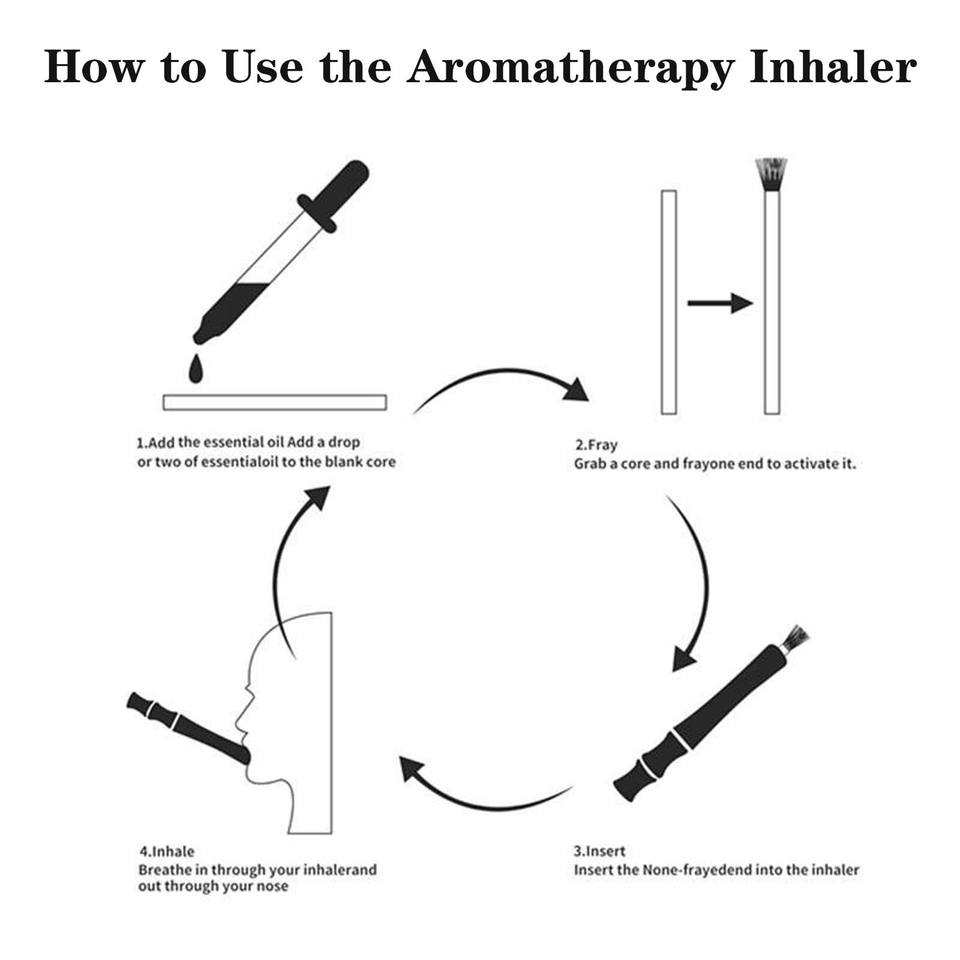 How to Use the Aromatherapy Inhaler

1.Add the essential oil Add a drop or two of essentialoil to the blank core

2.Fray
Grab a core and frayone end to activate it.

3.Insert
Insert the None-frayedend into the inhaler

4.Inhale
Breathe in through your inhalerand out through your nose