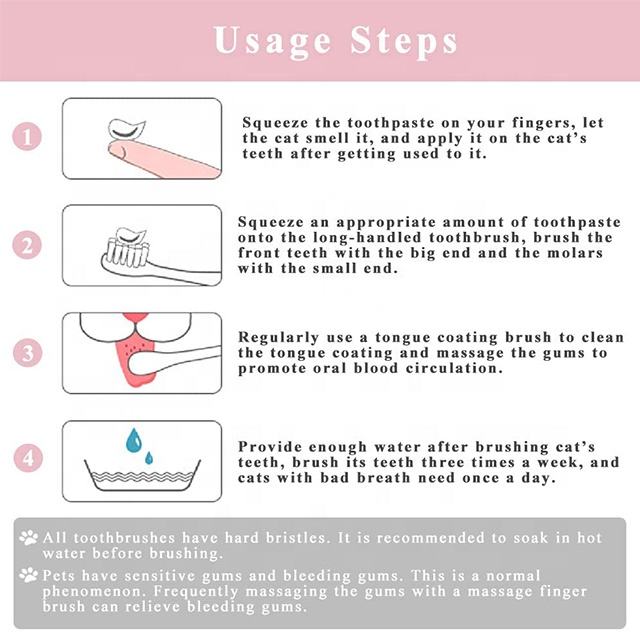 Usage Steps

1

Squeeze the toothpaste on your fingers, let the cat smell it, and apply it on the cat's teeth after getting used to it.

2

Squeeze an appropriate amount of toothpaste onto the long-handled toothbrush, brush the front teeth with the big end and the molars with the small end.

3

Regularly use a tongue coating brush to clean the tongue coating and massage the gums to promote oral blood circulation.

4

Provide enough water after brushing cat's teeth, brush its teeth three times a week, and cats with bad breath need once a day.

All toothbrushes have hard bristles. It is recommended to soak in hot water before brushing.

Pets have sensitive gums and bleeding gums. This is a normal phenomenon. Frequently massaging the gums with a massage finger brush can relieve bleeding gums.