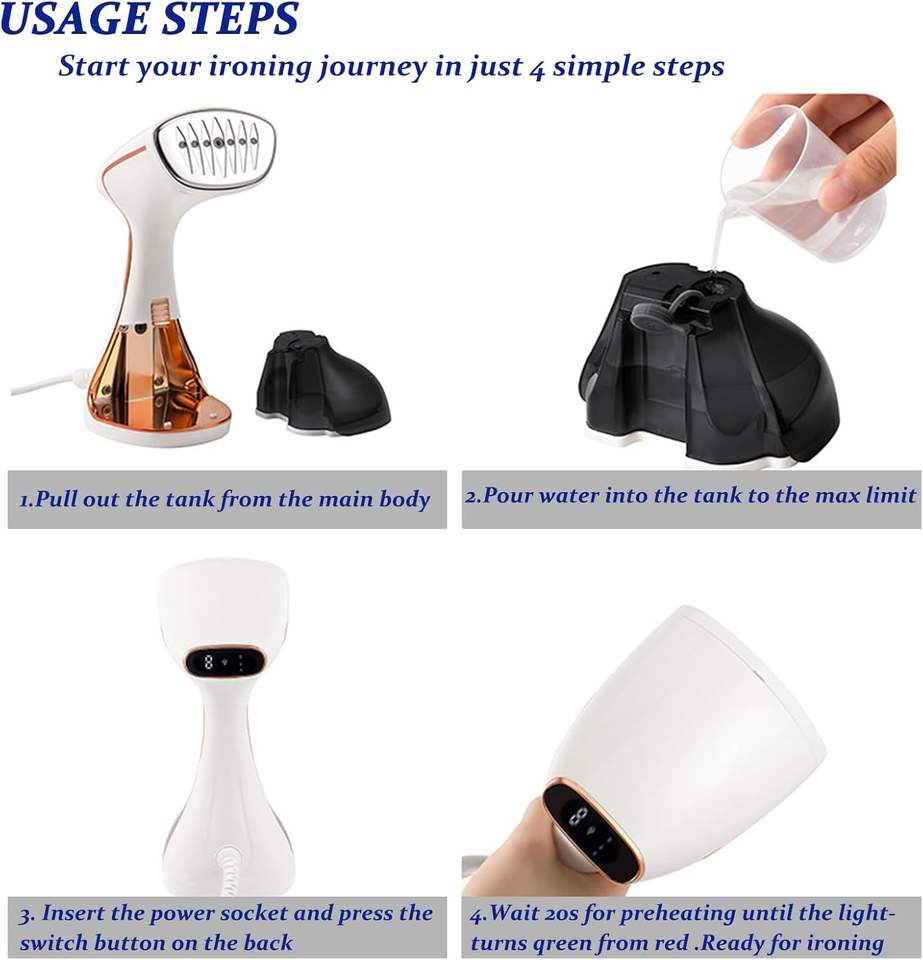 USAGE STEPS
Start your ironing journey in just 4 simple steps

1.Pull out the tank from the main body

2.Pour water into the tank to the max limit

3. Insert the power socket and press the switch button on the back

4.Wait 20s for preheating until the light-turns green from red .Ready for ironing