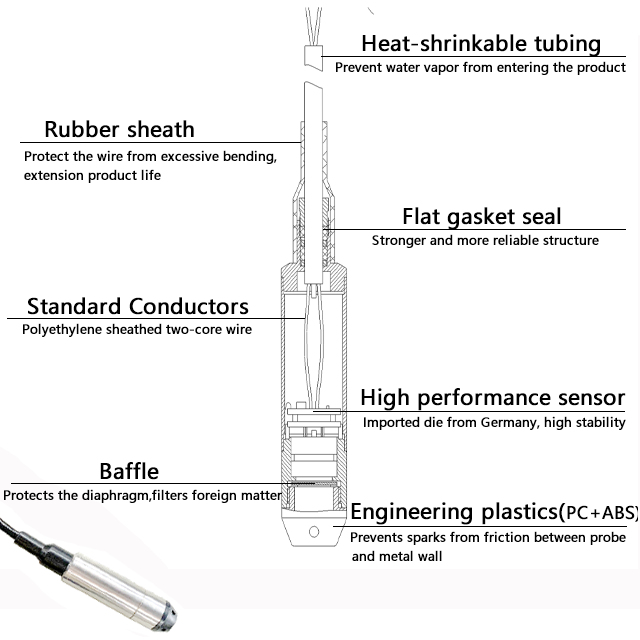 Heat-shrinkable tubing
Prevent water vapor from entering the product

Rubber sheath
Protect the wire from excessive bending, extension product life

Flat gasket seal
Stronger and more reliable structure

Standard Conductors
Polyethylene sheathed two-core wire

High performance sensor
Imported die from Germany, high stability

Baffle
Protects the diaphragm,filters foreign matter

Engineering plastics(PC+ABS)
Prevents sparks from friction between probe and metal wall