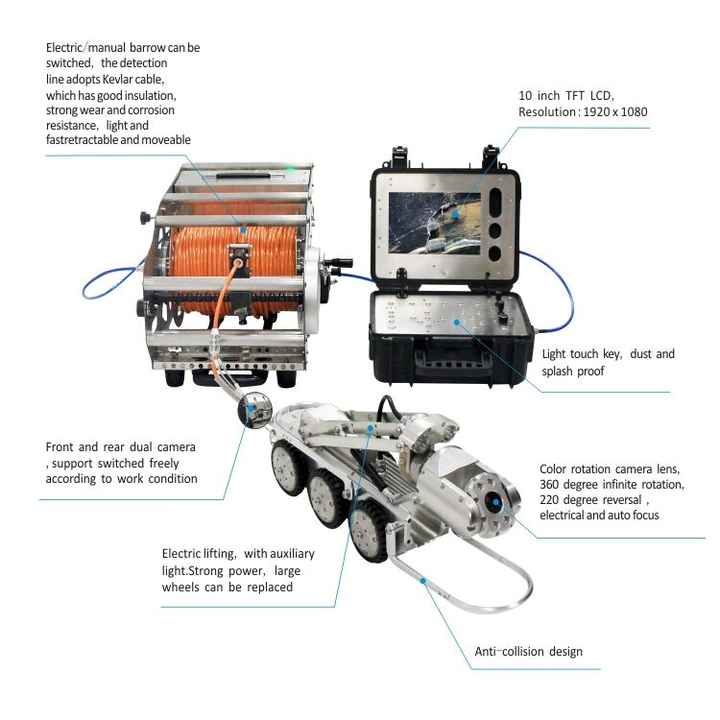 Electric/manual barrow can be switched, the detection line adopts Kevlar cable, which has good insulation, strong wear and corrosion resistance, light and fastretractable and moveable

10 inch TFT LCD, Resolution : 1920 x 1080

Light touch key, dust and splash proof

Front and rear dual camera , support switched freely according to work condition

Color rotation camera lens, 360 degree infinite rotation, 220 degree reversal , electrical and auto focus

Electric lifting, with auxiliary light.Strong power, large wheels can be replaced

Anti-collision design