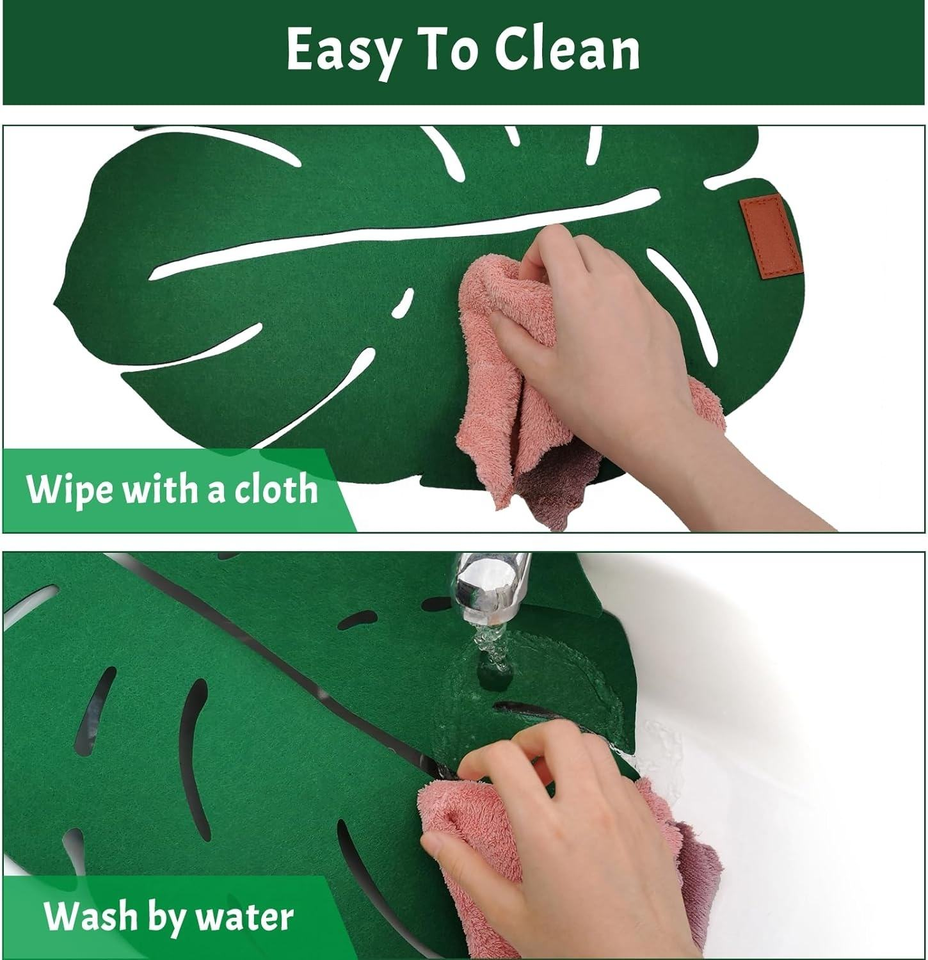 Easy To Clean

Wipe with a cloth

Wash by water