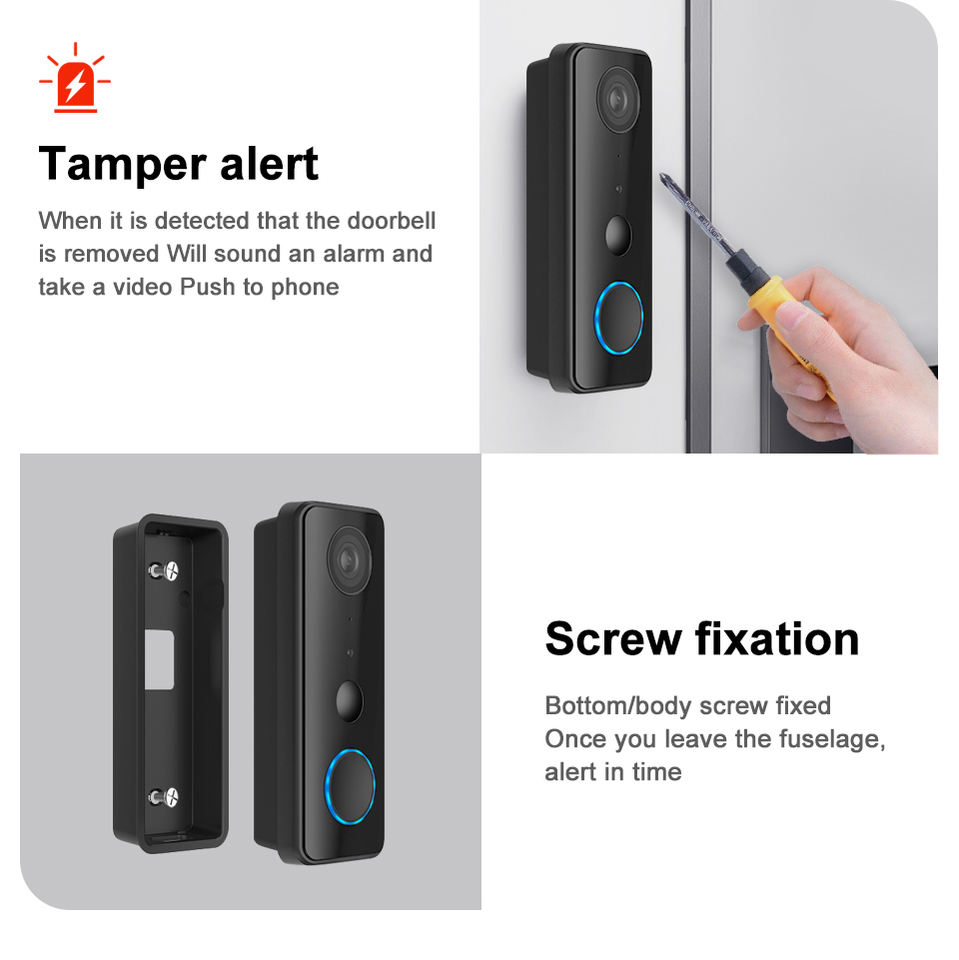 Tamper alert

When it is detected that the doorbell is removed Will sound an alarm and take a video Push to phone

Screw fixation

Bottom/body screw fixed
Once you leave the fuselage, alert in time