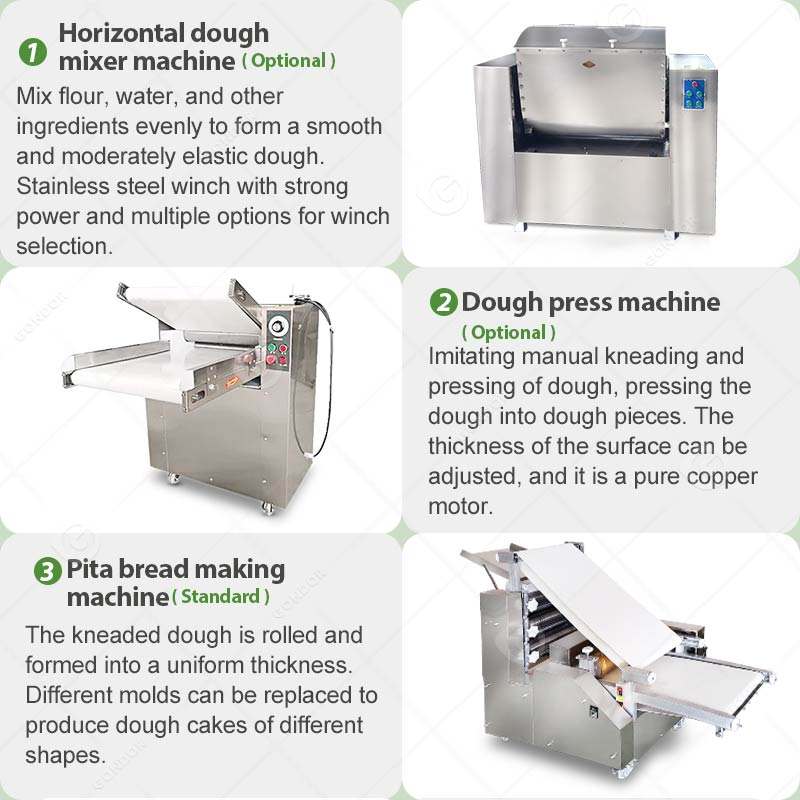 1 Horizontal dough mixer machine ( Optional )

Mix flour, water, and other ingredients evenly to form a smooth and moderately elastic dough. Stainless steel winch with strong power and multiple options for winch selection.

2 Dough press machine ( Optional )

Imitating manual kneading and pressing of dough, pressing the dough into dough pieces. The thickness of the surface can be adjusted, and it is a pure copper motor.

3 Pita bread making machine ( Standard )

The kneaded dough is rolled and formed into a uniform thickness. Different molds can be replaced to produce dough cakes of different shapes.