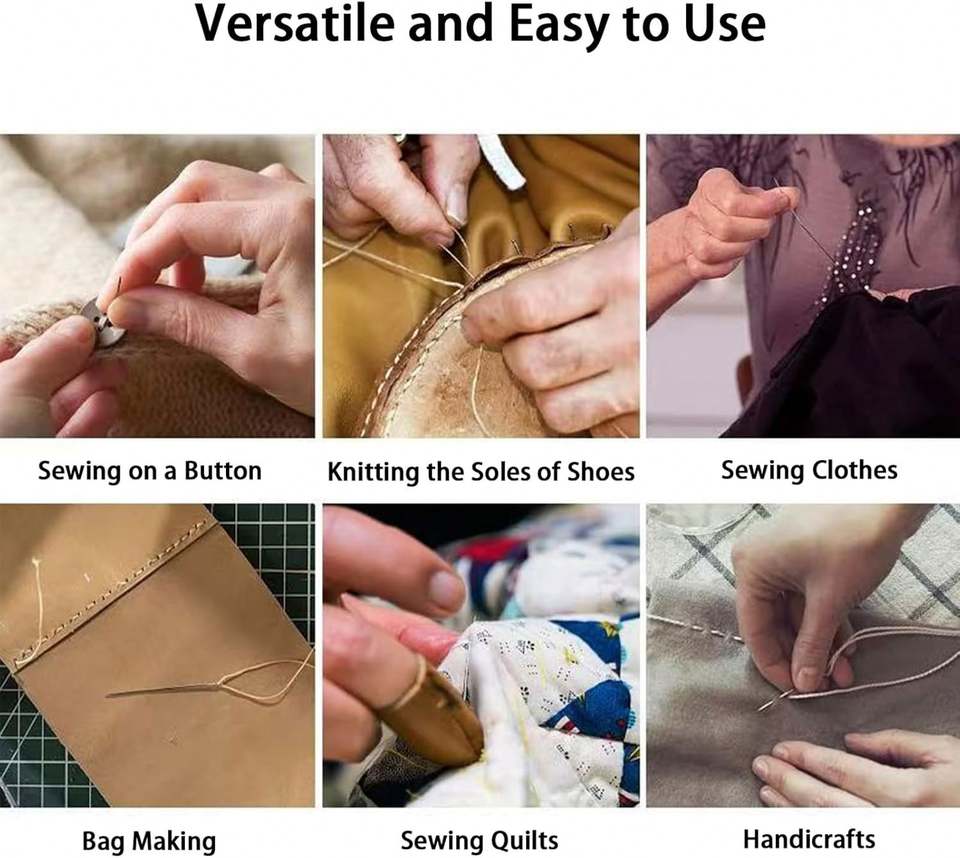 Versatile and Easy to Use

Sewing on a Button

Knitting the Soles of Shoes

Sewing Clothes

Bag Making

Sewing Quilts

Handicrafts